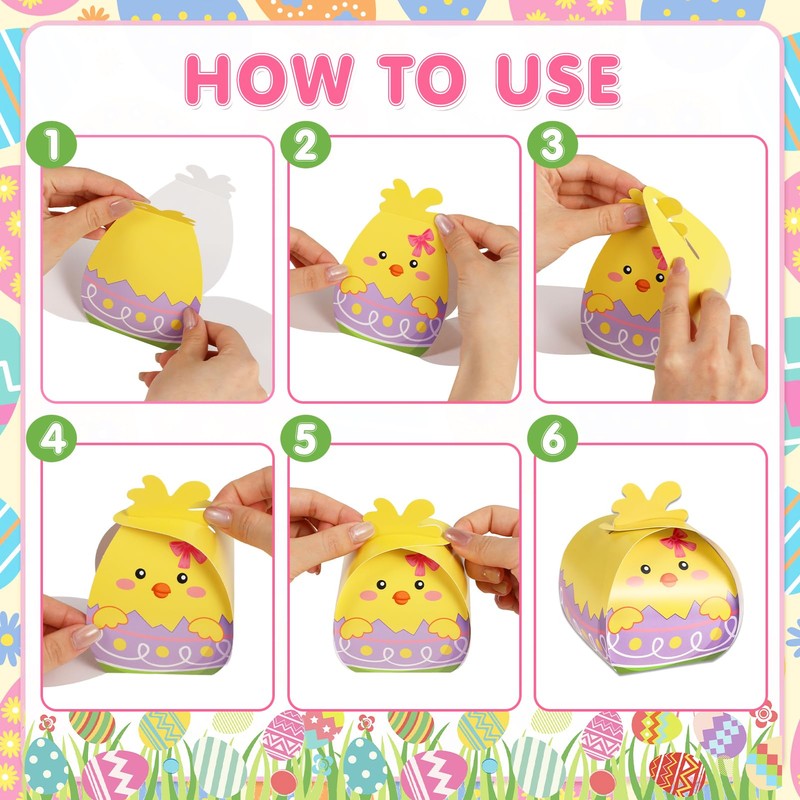 HOW TO USE

1

2

3

4

5

6