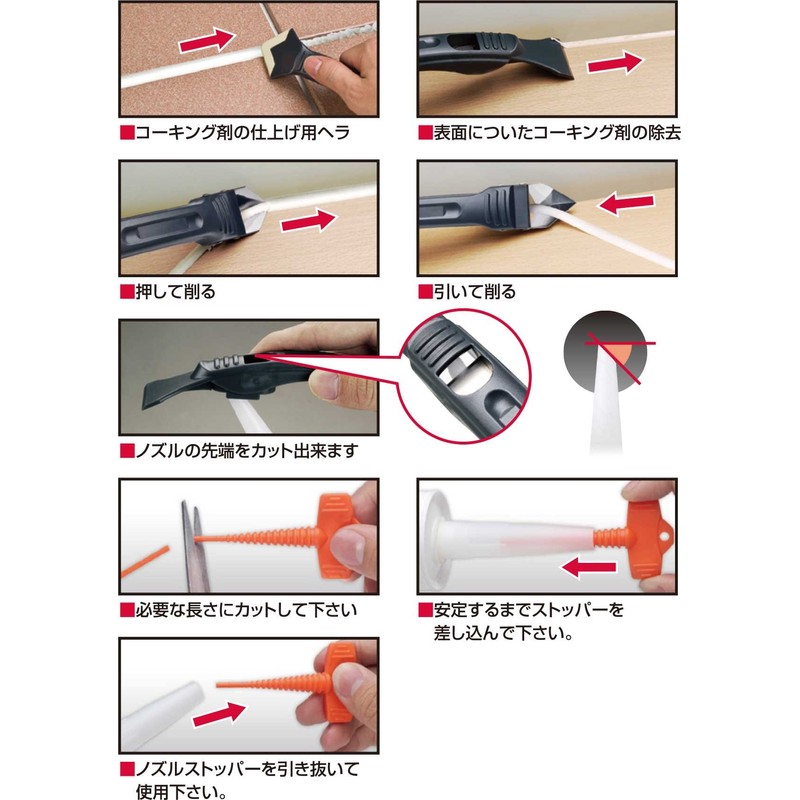 ■コーキング剤の仕上げ用ヘラ

■表面についたコーキング剤の除去

■押して削る

■引いて削る

■ノズルの先端をカット出来ます

■必要な長さにカットして下さい

■安定するまでストッパーを差し込んで下さい。

■ノズルストッパーを引き抜いて使用下さい。