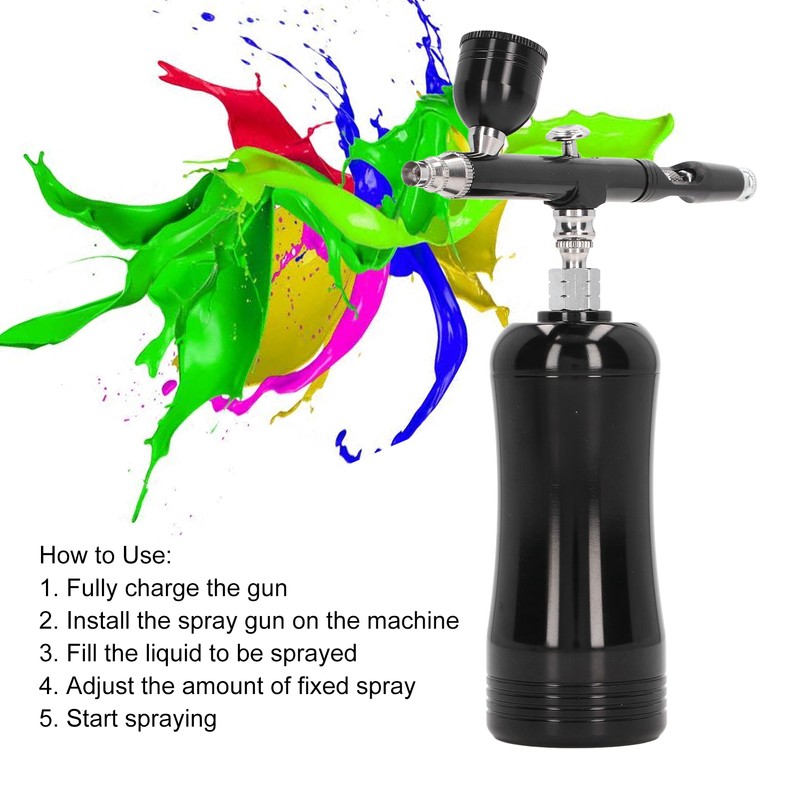 How to Use:
1. Fully charge the gun
2. Install the spray gun on the machine
3. Fill the liquid to be sprayed
4. Adjust the amount of fixed spray
5. Start spraying