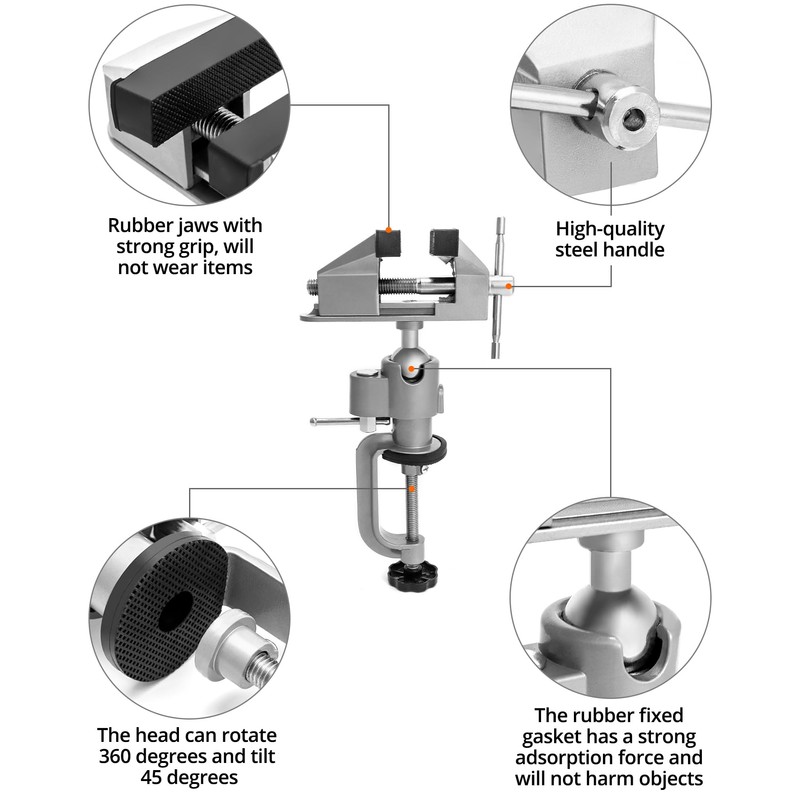 Rubber jaws with strong grip, will not wear items

High-quality steel handle

The head can rotate 360 degrees and tilt 45 degrees

The rubber fixed gasket has a strong adsorption force and will not harm objects