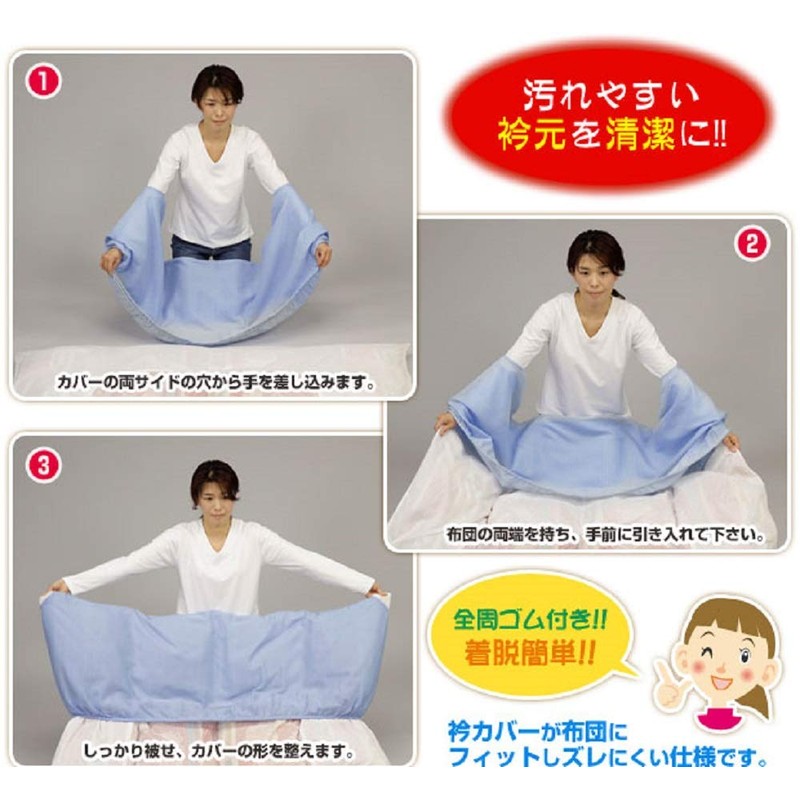 1
カバーの両サイドの穴から手を差し込みます。

汚れやすい
衿元を清潔に!!

2
布団の両端を持ち、手前に引き入れて下さい。

3
しっかり被せ、カバーの形を整えます。

全周ゴム付き!!
着脱簡単!!

衿カバーが布団に
フィットしズレにくい仕様です。