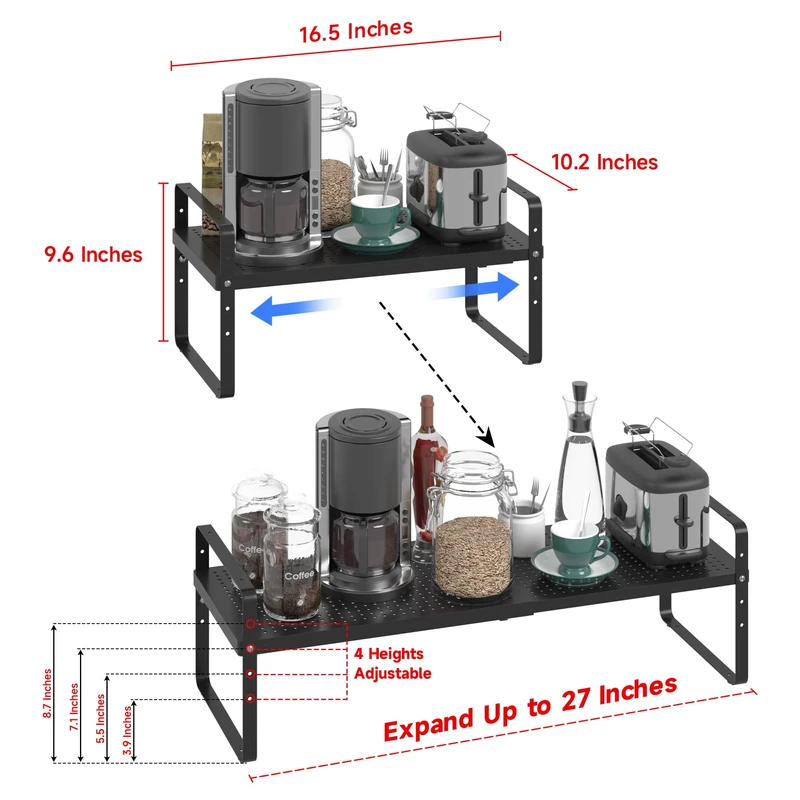 16.5 Inches

10.2 Inches

9.6 Inches

Coffee

Coffee

4 Heights Adjustable

8.7 Inches

7.1 Inches

5.5 Inches

3.9 Inches

Expand Up to 27 Inches