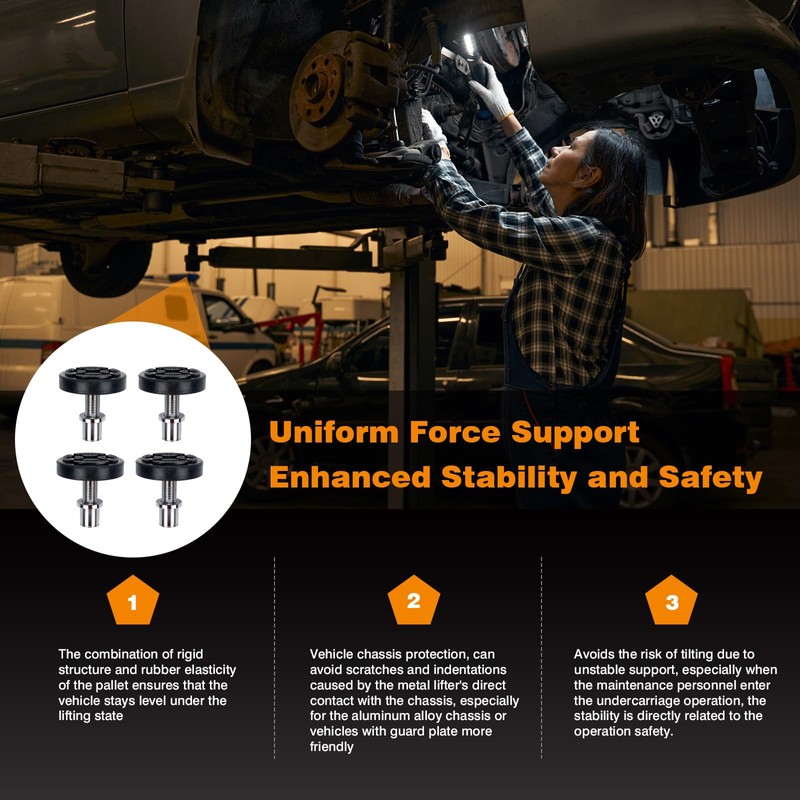 Uniform Force Support
Enhanced Stability and Safety

1

The combination of rigid structure and rubber elasticity of the pallet ensures that the vehicle stays level under the lifting state

2

Vehicle chassis protection, can avoid scratches and indentations caused by the metal lifter's direct contact with the chassis, especially for the aluminum alloy chassis or vehicles with guard plate more friendly

3

Avoids the risk of tilting due to unstable support, especially when the maintenance personnel enter the undercarriage operation, the stability is directly related to the operation safety.