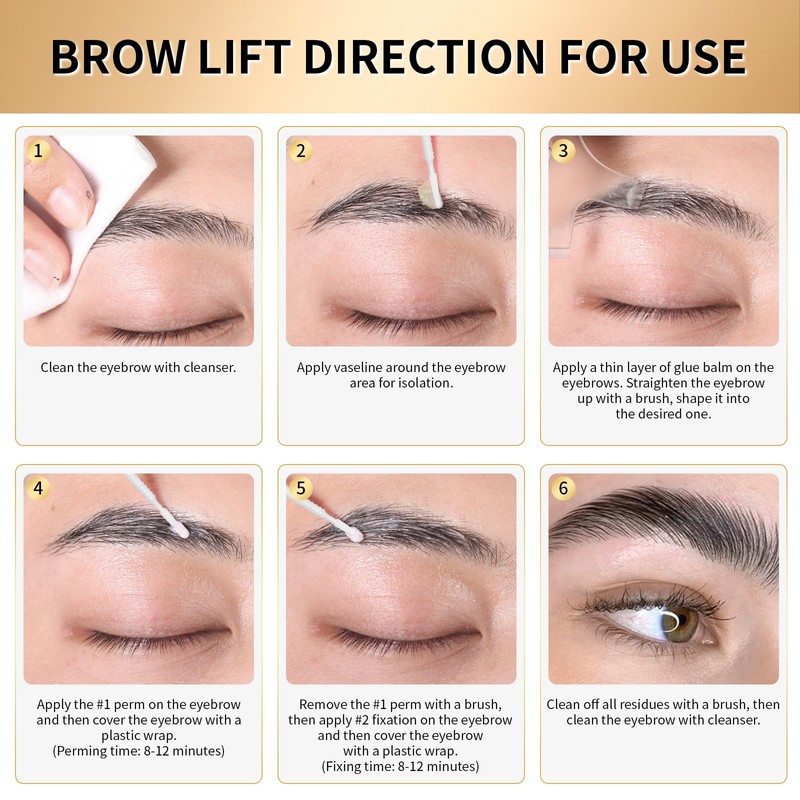 BROW LIFT DIRECTION FOR USE

1

Clean the eyebrow with cleanser.

2

Apply vaseline around the eyebrow area for isolation.

3

Apply a thin layer of glue balm on the eyebrows. Straighten the eyebrow up with a brush, shape it into the desired one.

4

Apply the #1 perm on the eyebrow and then cover the eyebrow with a plastic wrap. (Perming time: 8-12 minutes)

5

Remove the #1 perm with a brush, then apply #2 fixation on the eyebrow and then cover the eyebrow with a plastic wrap. (Fixing time: 8-12 minutes)

6

Clean off all residues with a brush, then clean the eyebrow with cleanser.