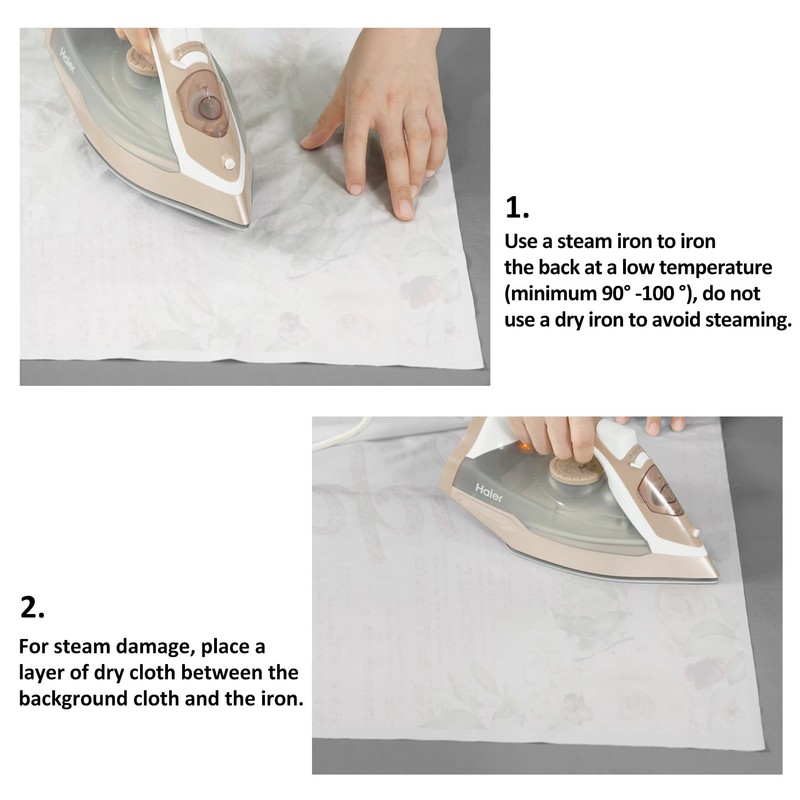 Haier

1.
Use a steam iron to iron the back at a low temperature (minimum 90° -100 °), do not use a dry iron to avoid steaming.

Haier

2.
For steam damage, place a layer of dry cloth between the background cloth and the iron.