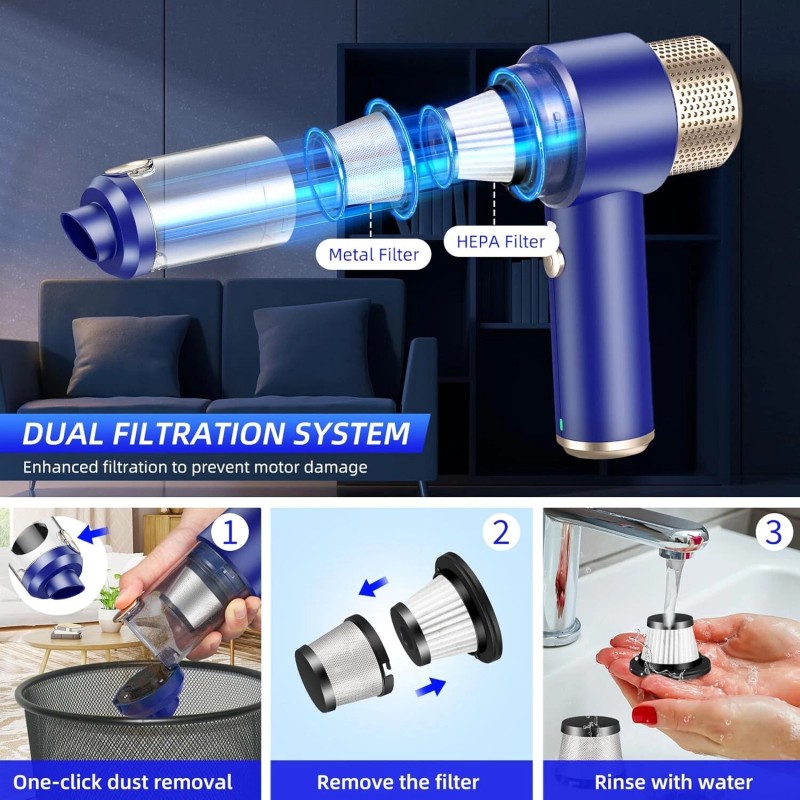 Metal Filter

HEPA Filter

DUAL FILTRATION SYSTEM

Enhanced filtration to prevent motor damage

1

One-click dust removal

2

Remove the filter

3

Rinse with water