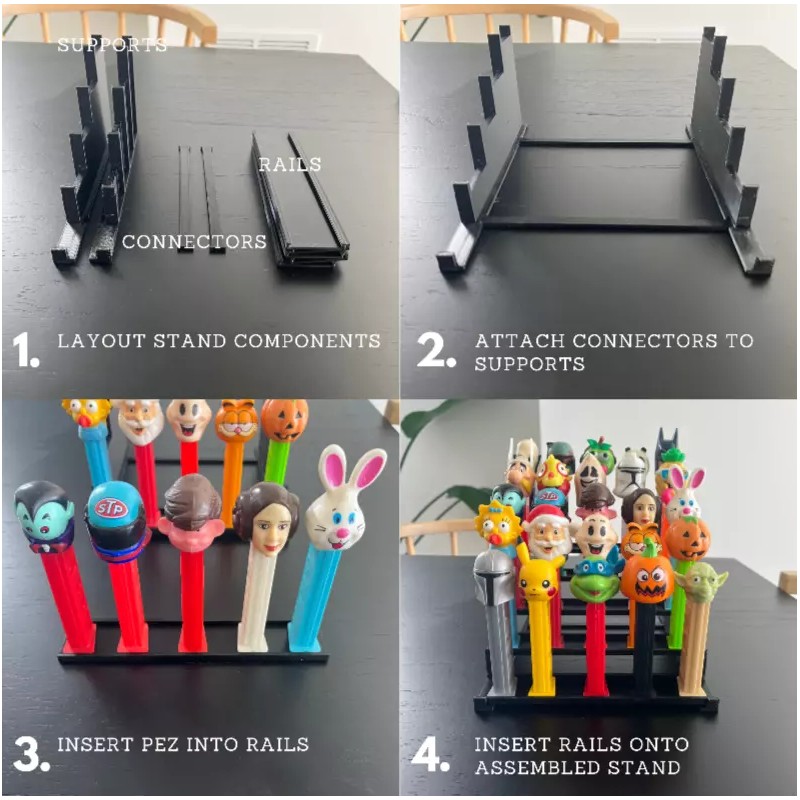 SUPPORTS

RAILS

CONNECTORS

1. LAYOUT STAND COMPONENTS

2. ATTACH CONNECTORS TO SUPPORTS

STP

3. INSERT PEZ INTO RAILS

STP

4. INSERT RAILS ONTO ASSEMBLED STAND