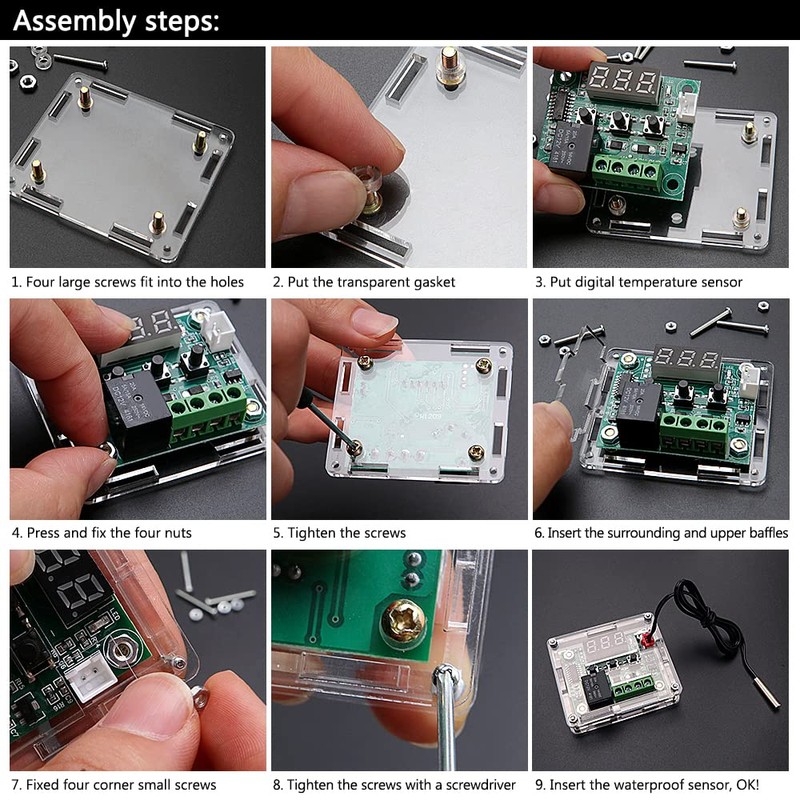 Assembly steps:

1. Four large screws fit into the holes

2. Put the transparent gasket

3. Put digital temperature sensor

4. Press and fix the four nuts

5. Tighten the screws

6. Insert the surrounding and upper baffles

7. Fixed four corner small screws

8. Tighten the screws with a screwdriver

9. Insert the waterproof sensor, OK!