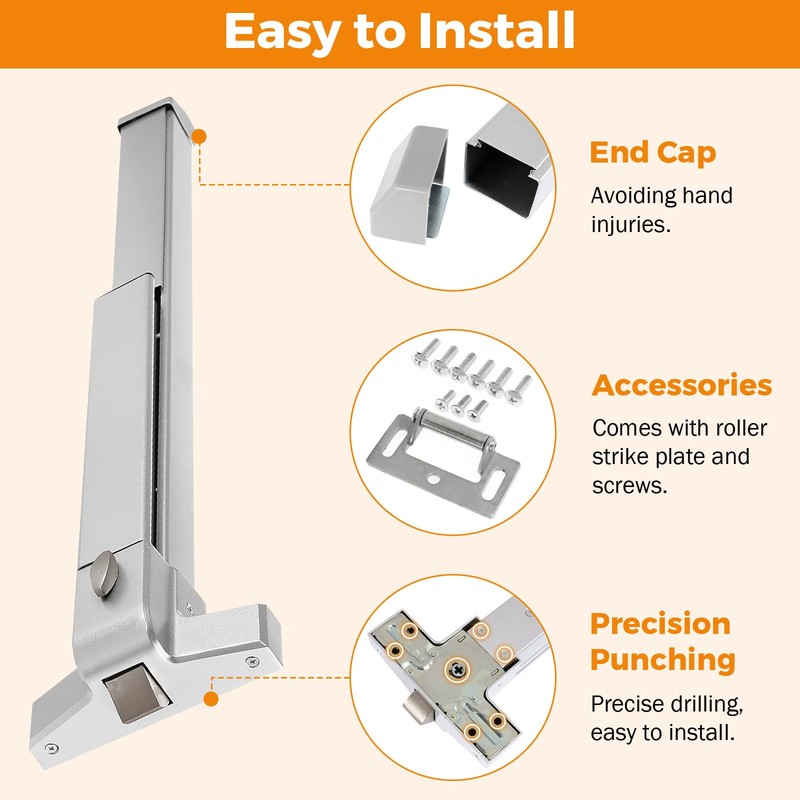 Easy to Install

End Cap

Avoiding hand injuries.

Accessories

Comes with roller strike plate and screws.

Precision Punching

Precise drilling, easy to install.