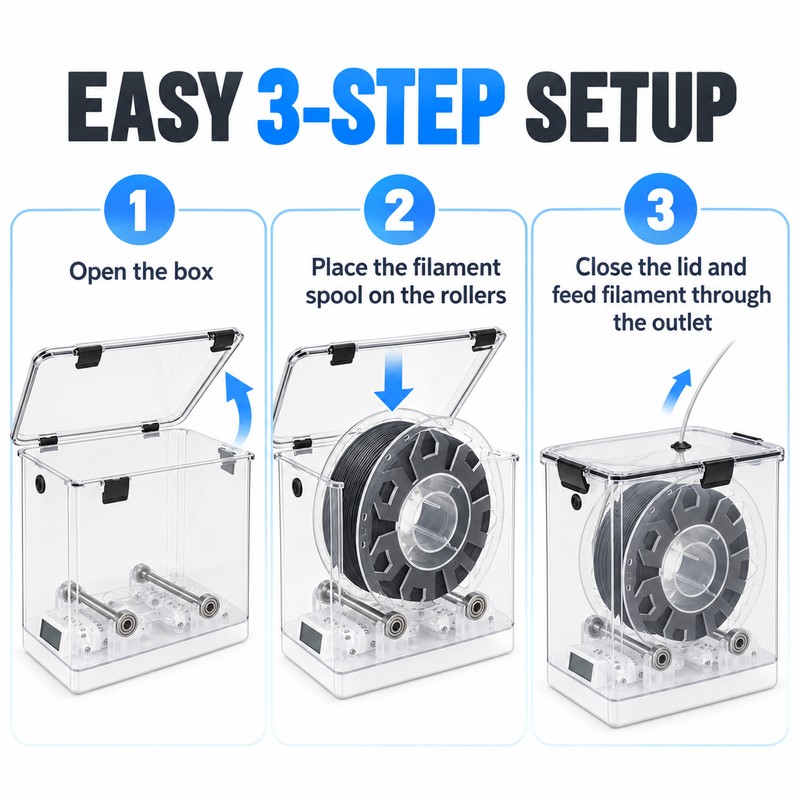 EASY 3-STEP SETUP

1

Open the box

2

Place the filament spool on the rollers

3

Close the lid and feed filament through the outlet