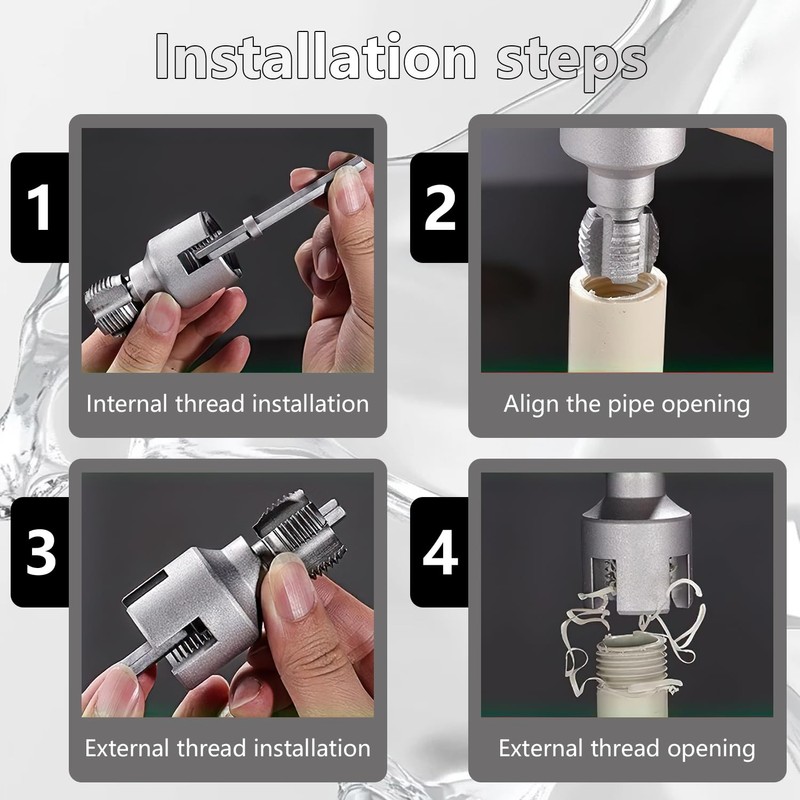 Installation steps

1

Internal thread installation

2

Align the pipe opening

3

External thread installation

4

External thread opening