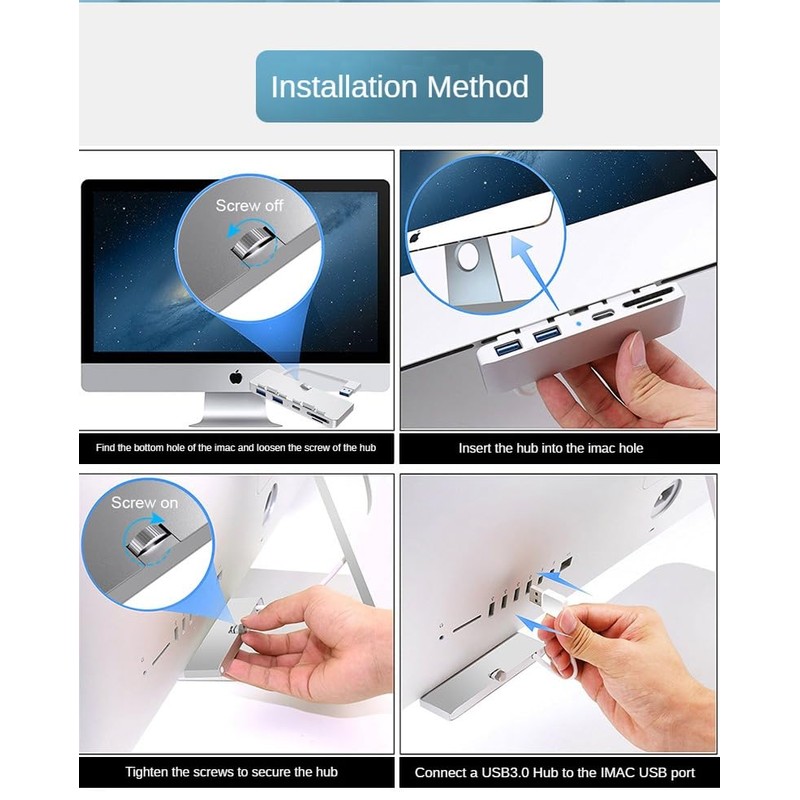 Installation Method

Screw off

Find the bottom hole of the imac and loosen the screw of the hub

Insert the hub into the imac hole

Screw on

Tighten the screws to secure the hub

Connect a USB3.0 Hub to the IMAC USB port