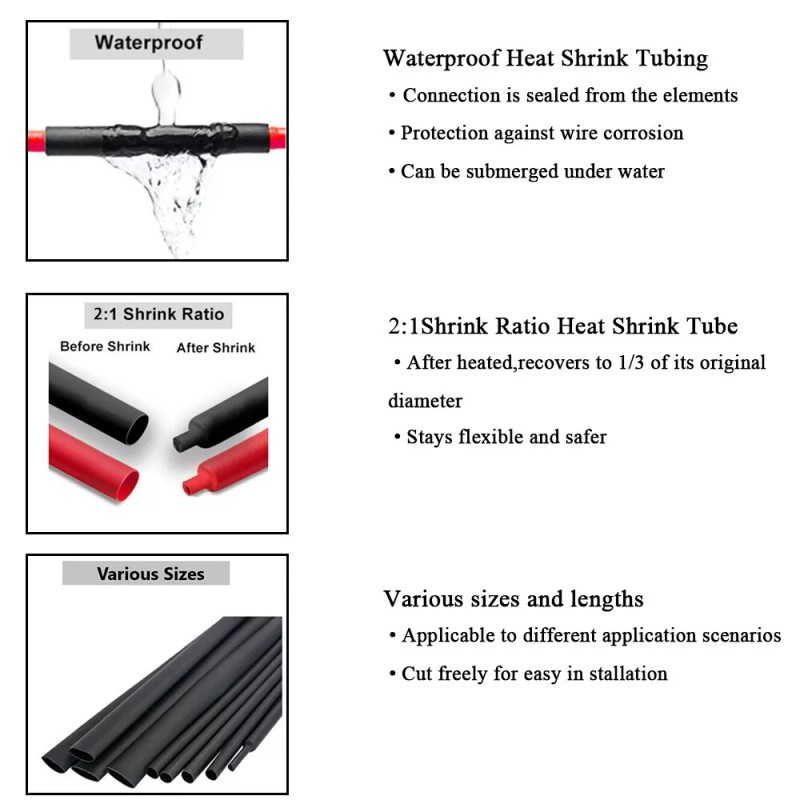 Waterproof

Waterproof Heat Shrink Tubing

• Connection is sealed from the elements

• Protection against wire corrosion

• Can be submerged under water

2:1 Shrink Ratio

Before Shrink

After Shrink

2:1Shrink Ratio Heat Shrink Tube

• After heated,recovers to 1/3 of its original diameter

• Stays flexible and safer

Various Sizes

Various sizes and lengths

• Applicable to different application scenarios

• Cut freely for easy in stallation