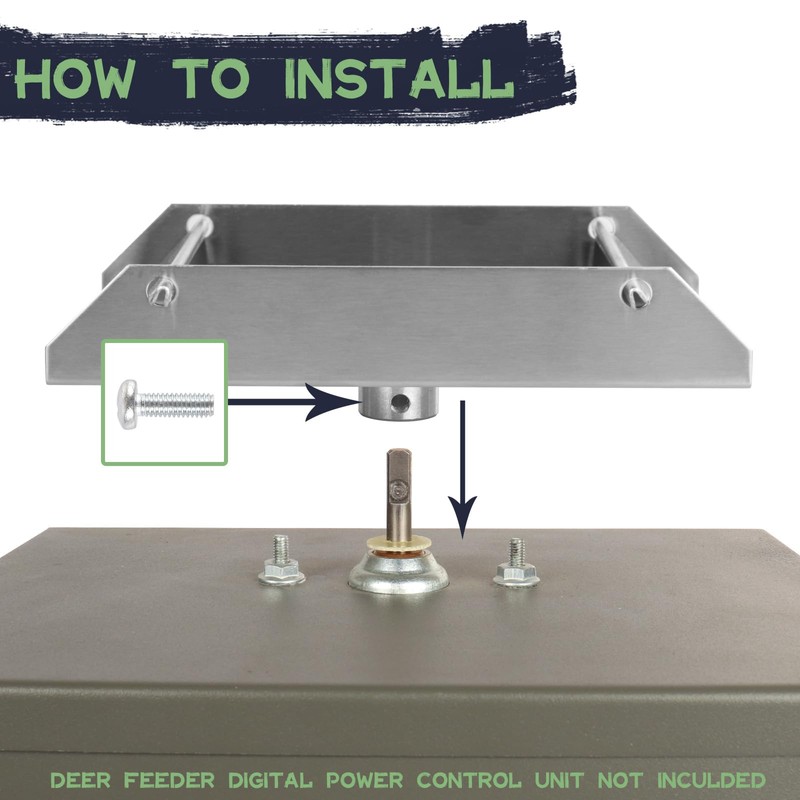 HOW TO INSTALL

DEER FEEDER DIGITAL POWER CONTROL UNIT NOT INCULDED