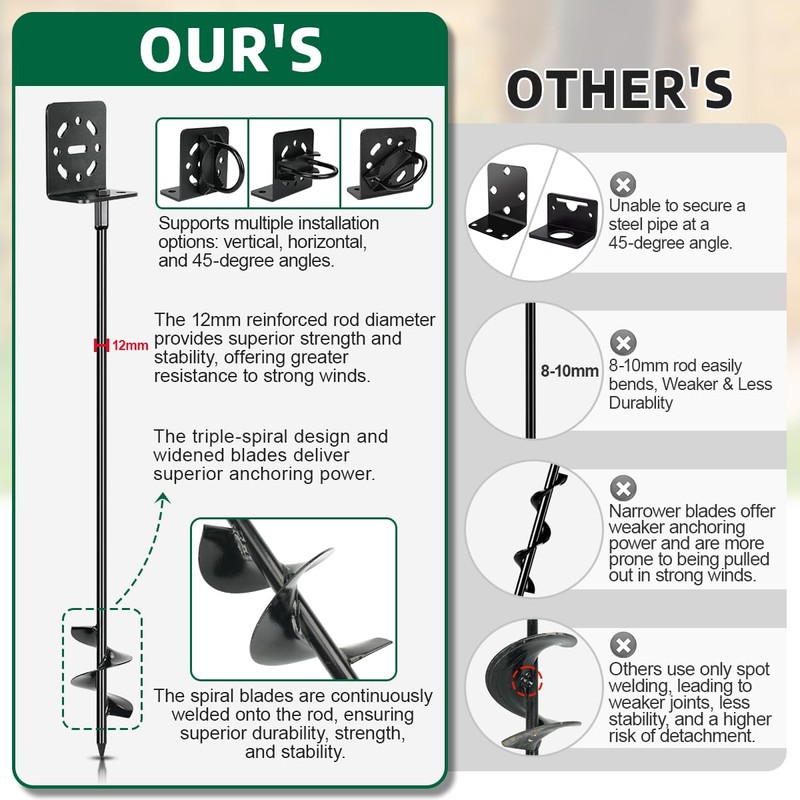 OUR'S

Supports multiple installation options: vertical, horizontal, and 45-degree angles.

12mm

The 12mm reinforced rod diameter provides superior strength and stability, offering greater resistance to strong winds.

The triple-spiral design and widened blades deliver superior anchoring power.

The spiral blades are continuously welded onto the rod, ensuring superior durability, strength, and stability.

OTHER'S

Unable to secure a steel pipe at a 45-degree angle.

8-10mm

8-10mm rod easily bends, Weaker & Less Durablity

Narrower blades offer weaker anchoring power and are more prone to being pulled out in strong winds.

Others use only spot welding, leading to weaker joints, less stability, and a higher risk of detachment.