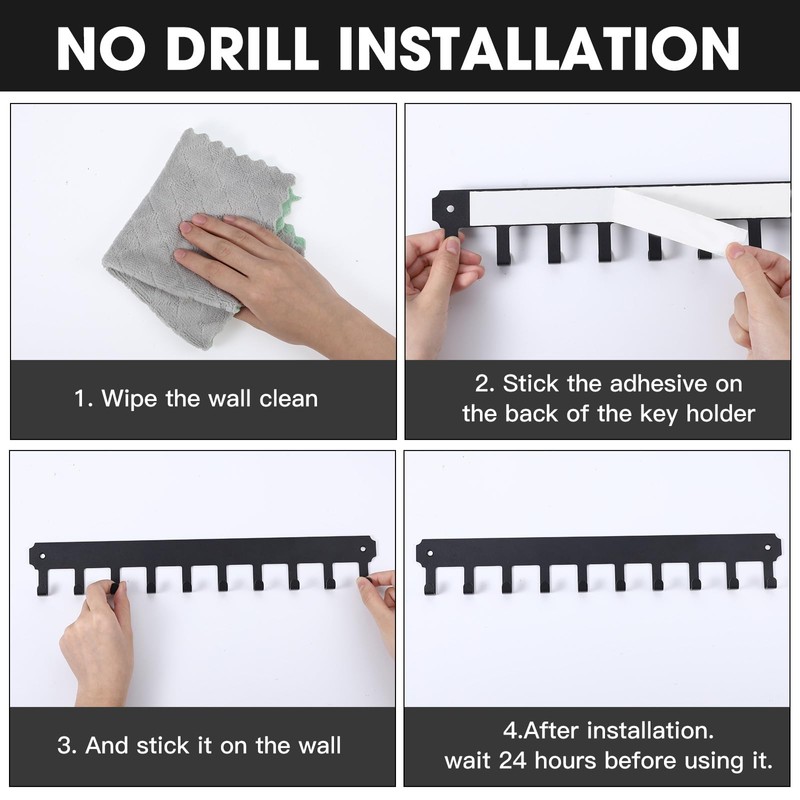 NO DRILL INSTALLATION

1. Wipe the wall clean

2. Stick the adhesive on the back of the key holder

3. And stick it on the wall

4.After installation. wait 24 hours before using it.