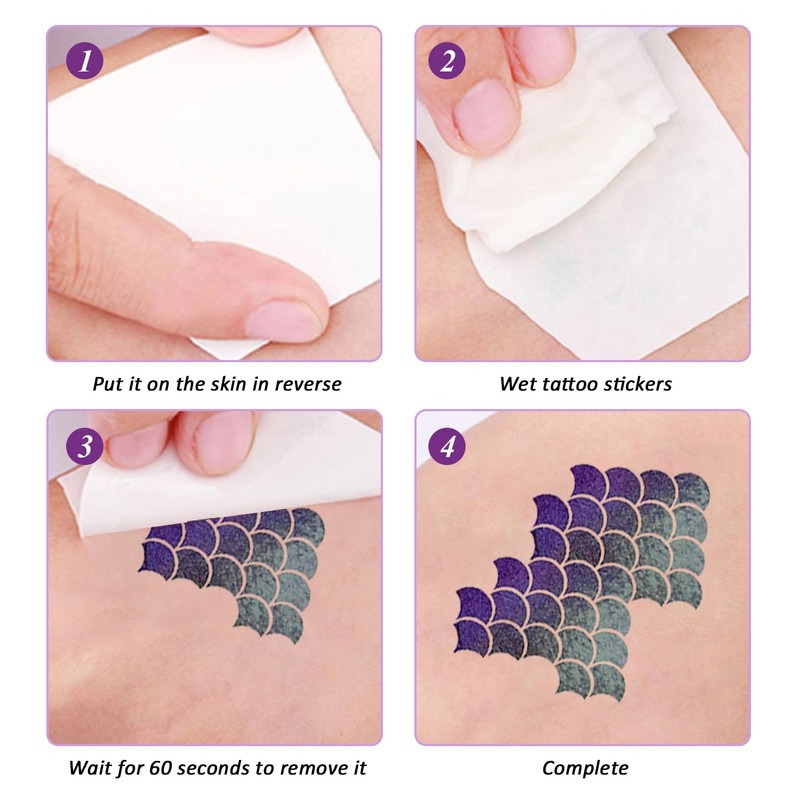 1

Put it on the skin in reverse

2

Wet tattoo stickers

3

Wait for 60 seconds to remove it

4

Complete