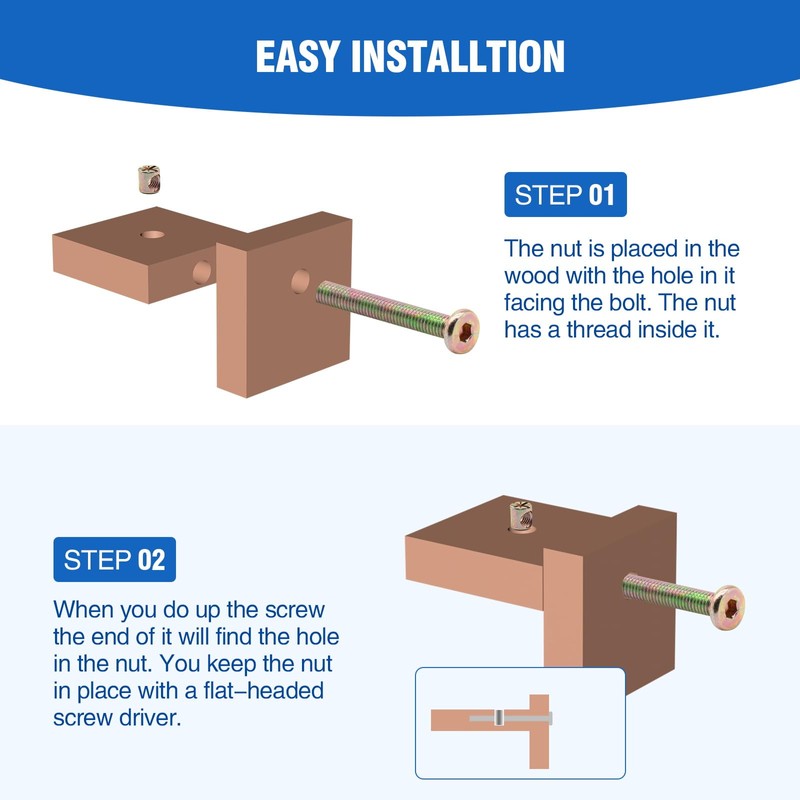 EASY INSTALLTION

STEP 01

The nut is placed in the wood with the hole in it facing the bolt. The nut has a thread inside it.

STEP 02

When you do up the screw the end of it will find the hole in the nut. You keep the nut in place with a flat–headed screw driver.