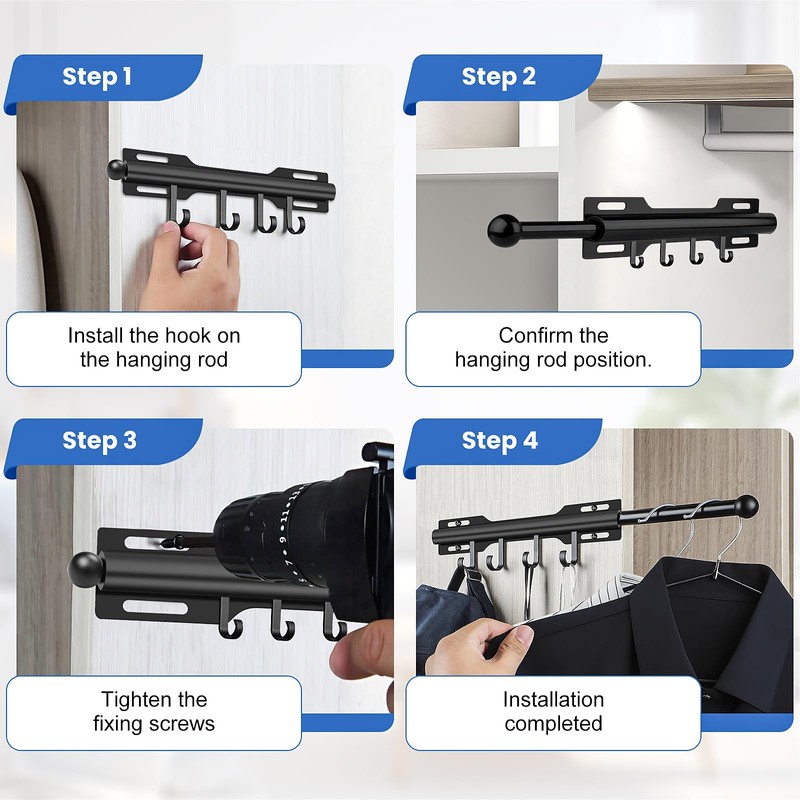 Step 1

Install the hook on the hanging rod

Step 2

Confirm the hanging rod position.

Step 3

Tighten the fixing screws

Step 4

Installation completed