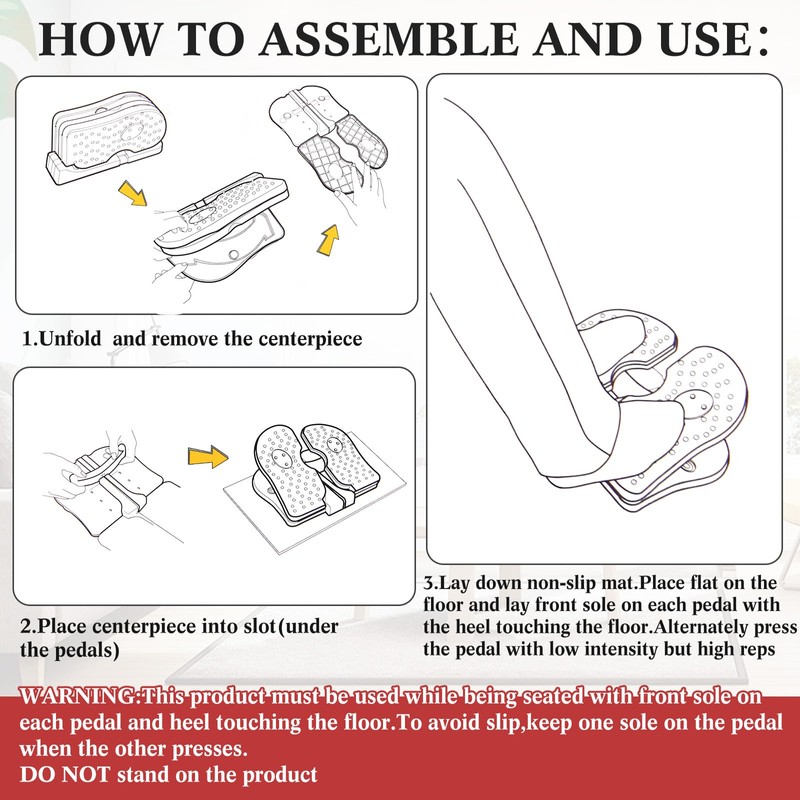 HOW TO ASSEMBLE AND USE:

1.Unfold  and remove the centerpiece

2.Place centerpiece into slot(under the pedals)

3.Lay down non-slip mat.Place flat on the floor and lay front sole on each pedal with the heel touching the floor.Alternately press the pedal with low intensity but high reps

WARNING:This product must be used while being seated with front sole on each pedal and heel touching the floor.To avoid slip,keep one sole on the pedal when the other presses.
DO NOT stand on the product