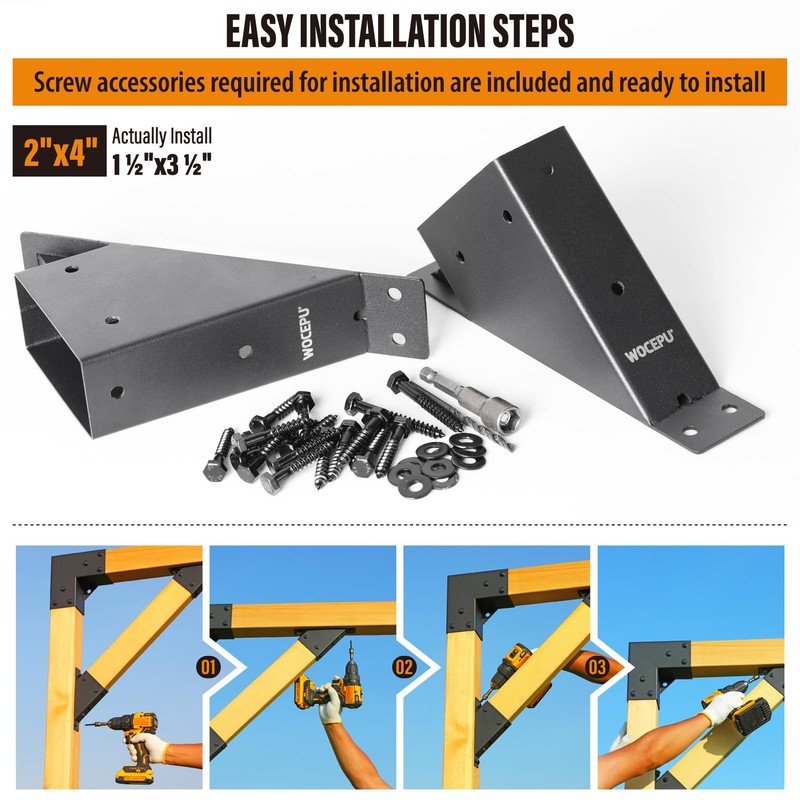 EASY INSTALLATION STEPS

Screw accessories required for installation are included and ready to install

2"x4" Actually Install 1 ½"x3 ½"

WOCEPU

WOCEPU

01

02

03