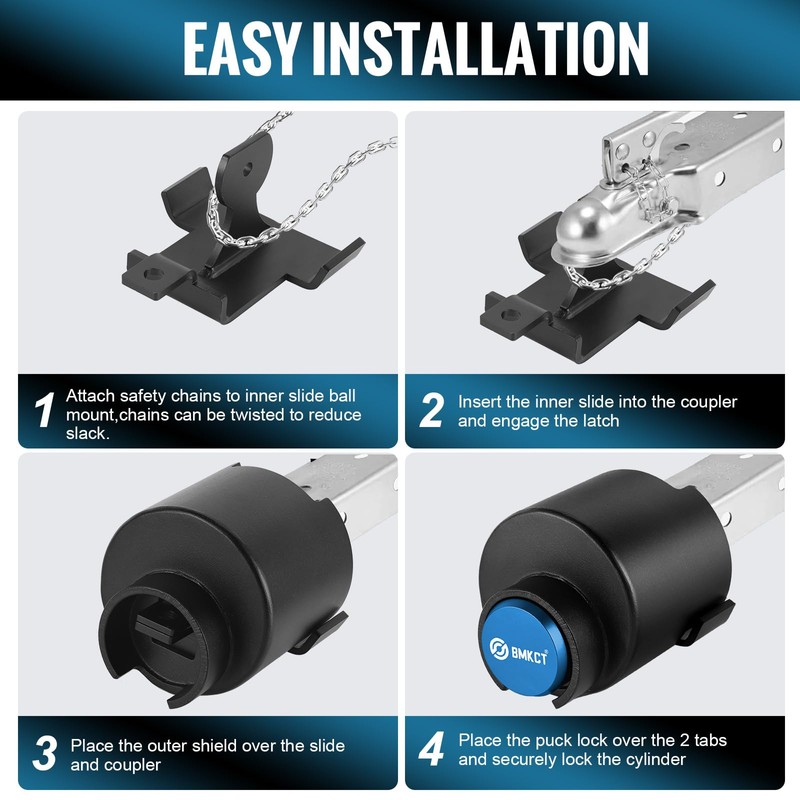 EASY INSTALLATION

1 Attach safety chains to inner slide ball mount,chains can be twisted to reduce slack.

2 Insert the inner slide into the coupler and engage the latch

3 Place the outer shield over the slide and coupler

BMKCT

4 Place the puck lock over the 2 tabs and securely lock the cylinder