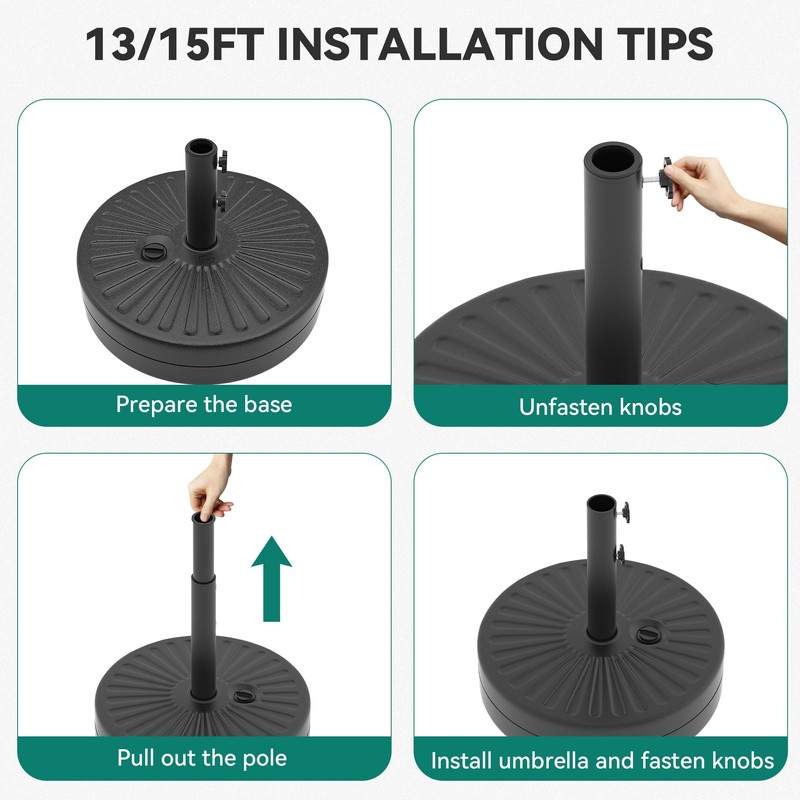 13/15FT INSTALLATION TIPS

Prepare the base

Unfasten knobs

Pull out the pole

Install umbrella and fasten knobs