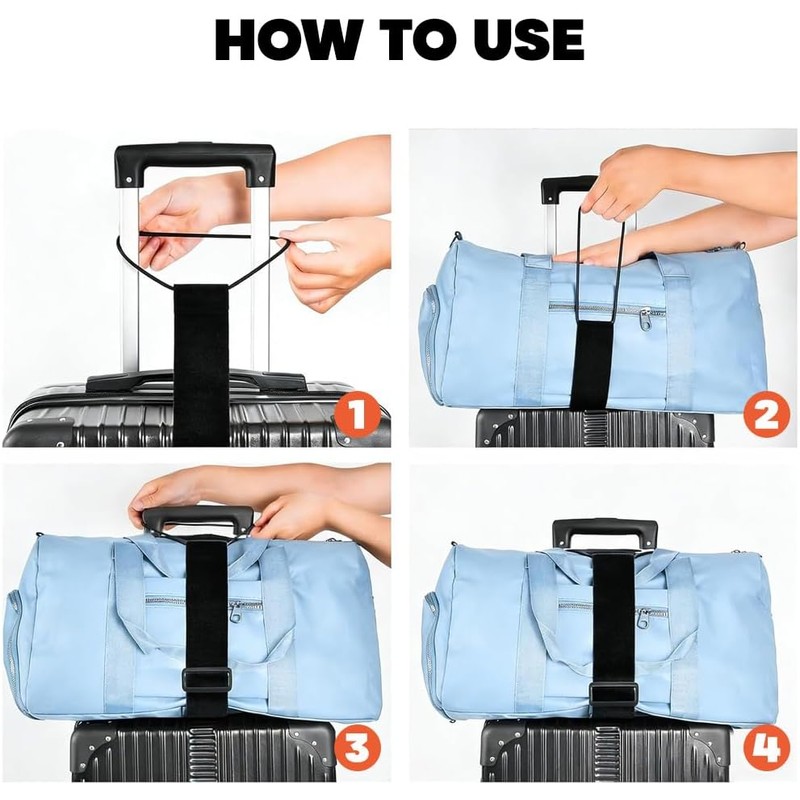 HOW TO USE

1

2

3

4