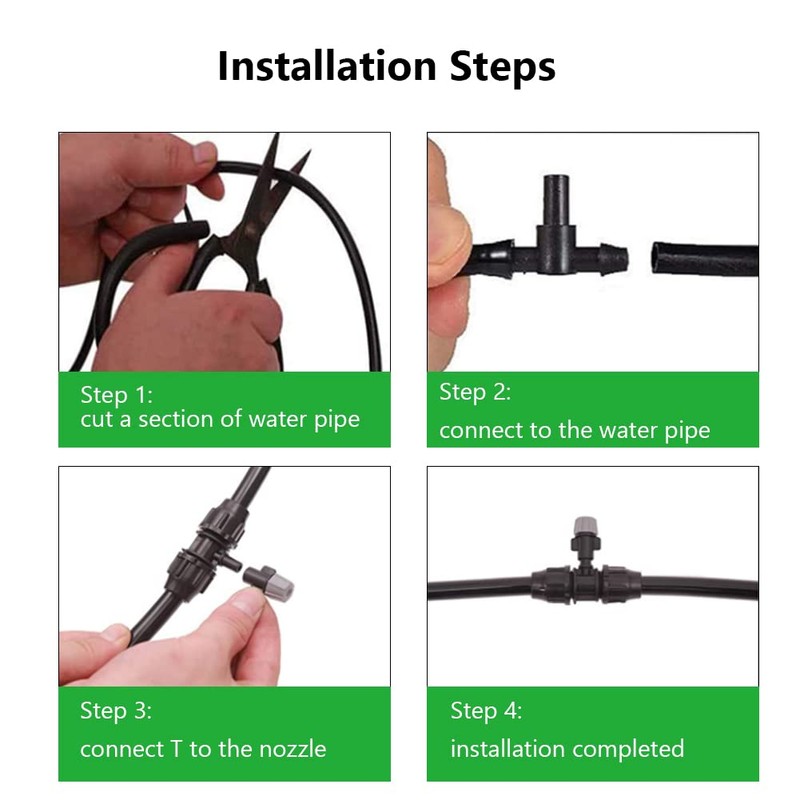 Installation Steps

Step 1:
cut a section of water pipe

Step 2:
connect to the water pipe

Step 3:
connect T to the nozzle

Step 4:
installation completed