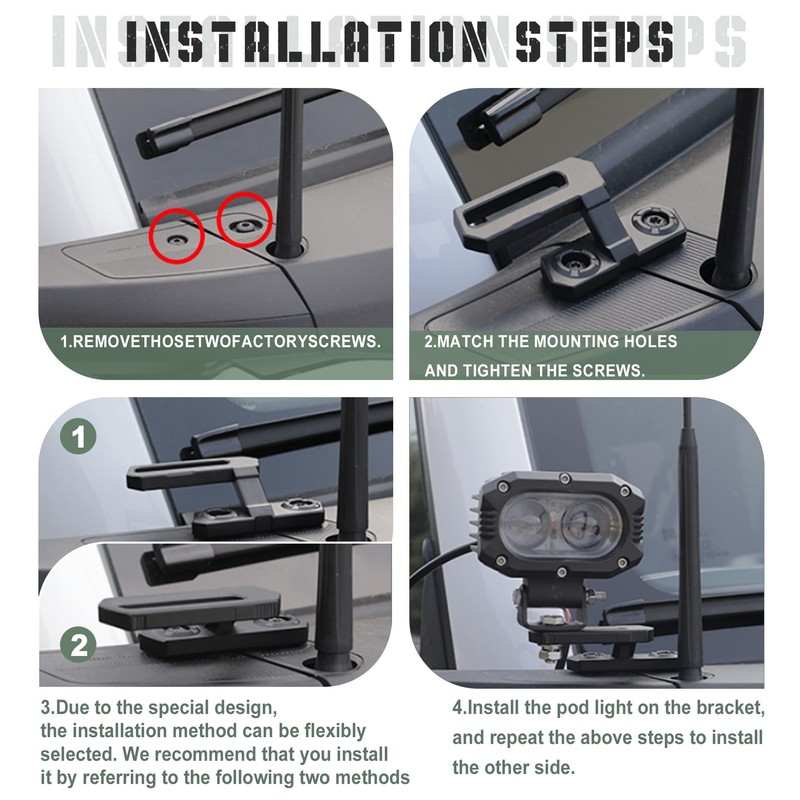 INSTALLATION STEPS

1.REMOVETHOSETWOFACTORYSCREWS.

2.MATCH THE MOUNTING HOLES AND TIGHTEN THE SCREWS.

1

2

3.Due to the special design, the installation method can be flexibly selected. We recommend that you install it by referring to the following two methods

4.Install the pod light on the bracket, and repeat the above steps to install the other side.