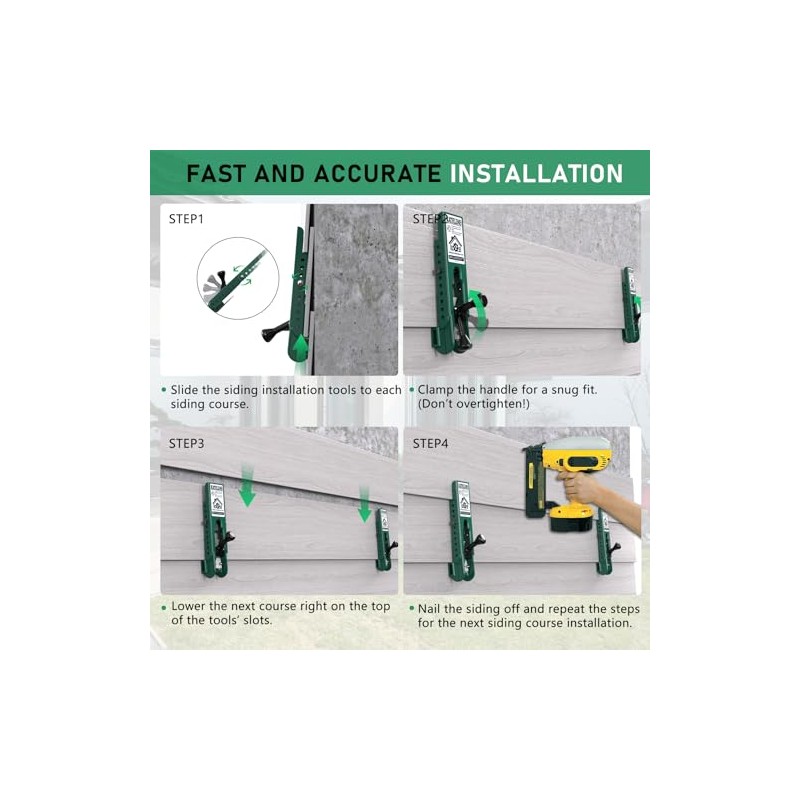 FAST AND ACCURATE INSTALLATION

STEP1

• Slide the siding installation tools to each siding course.

STEP2

• Clamp the handle for a snug fit. (Don't overtighten!)

STEP3

• Lower the next course right on the top of the tools' slots.

STEP4

• Nail the siding off and repeat the steps for the next siding course installation.