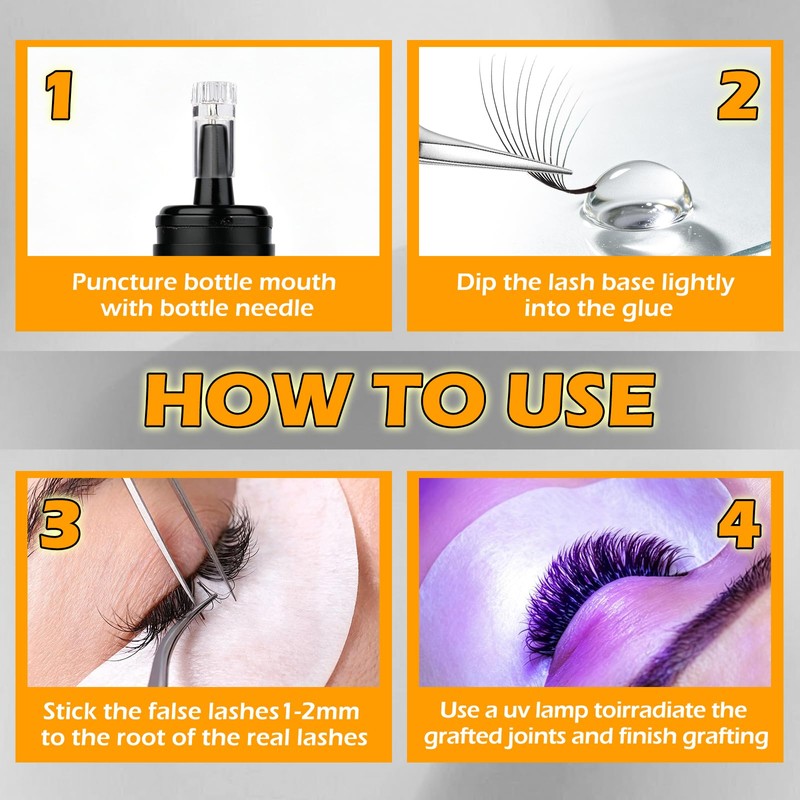 1

Puncture bottle mouth with bottle needle

2

Dip the lash base lightly into the glue

HOW TO USE

3

Stick the false lashes1-2mm to the root of the real lashes

4

Use a uv lamp toirradiate the grafted joints and finish grafting