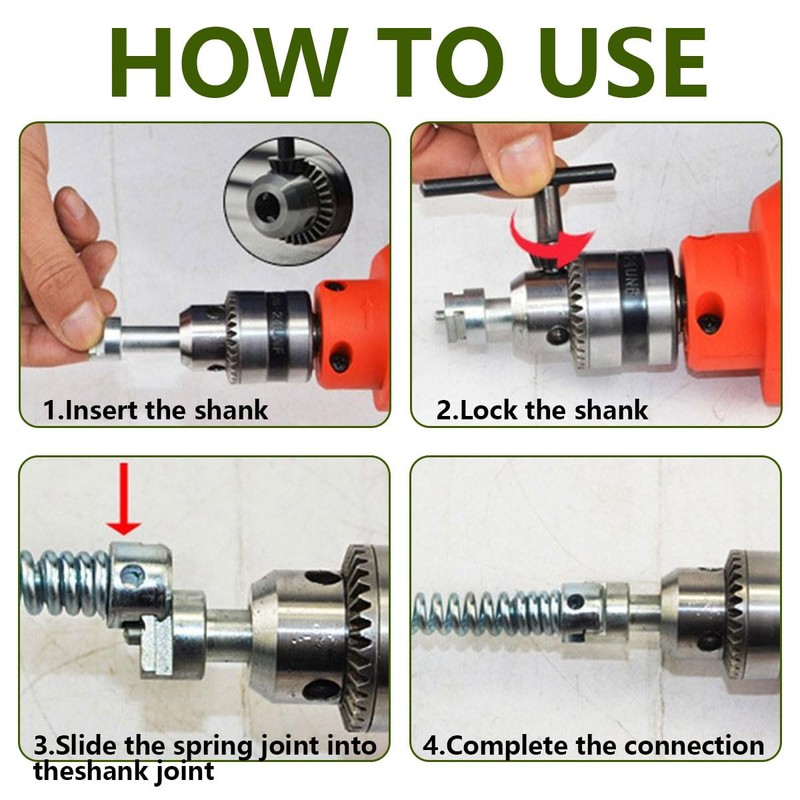 HOW TO USE

1.Insert the shank

2.Lock the shank

3.Slide the spring joint into theshank joint

4.Complete the connection