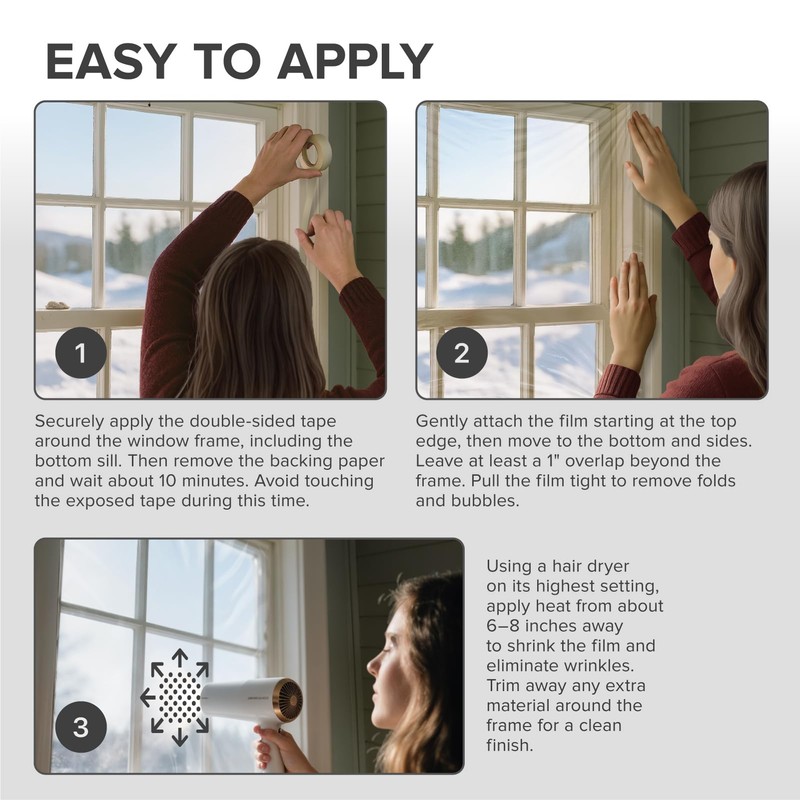 EASY TO APPLY

1

Securely apply the double-sided tape around the window frame, including the bottom sill. Then remove the backing paper and wait about 10 minutes. Avoid touching the exposed tape during this time.

2

Gently attach the film starting at the top edge, then move to the bottom and sides. Leave at least a 1" overlap beyond the frame. Pull the film tight to remove folds and bubbles.

3

Using a hair dryer on its highest setting, apply heat from about 6–8 inches away to shrink the film and eliminate wrinkles. Trim away any extra material around the frame for a clean finish.