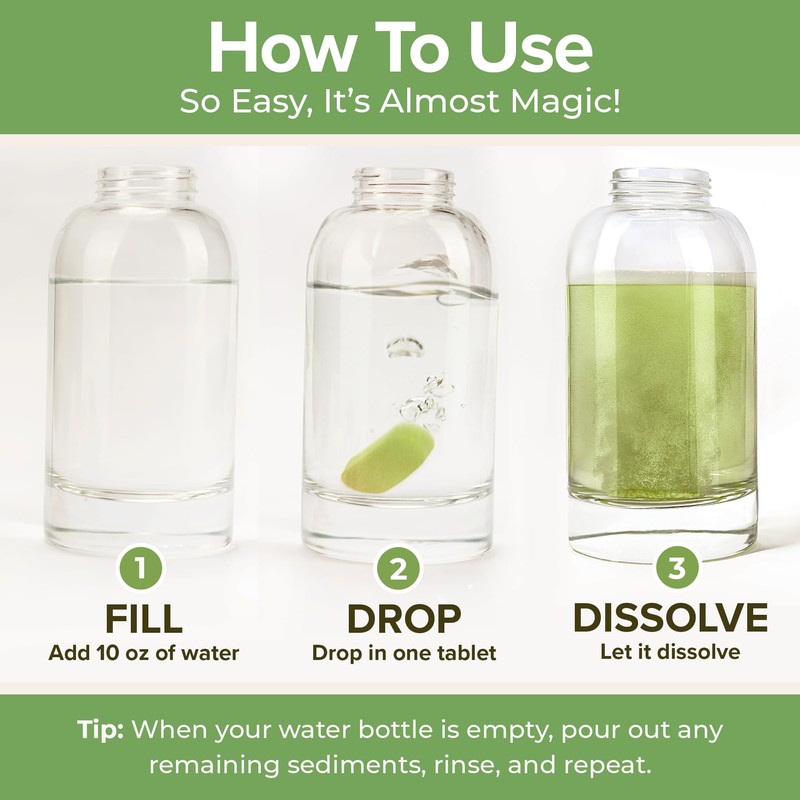 How To Use
So Easy, It's Almost Magic!

1
FILL
Add 10 oz of water

2
DROP
Drop in one tablet

3
DISSOLVE
Let it dissolve

Tip: When your water bottle is empty, pour out any remaining sediments, rinse, and repeat.