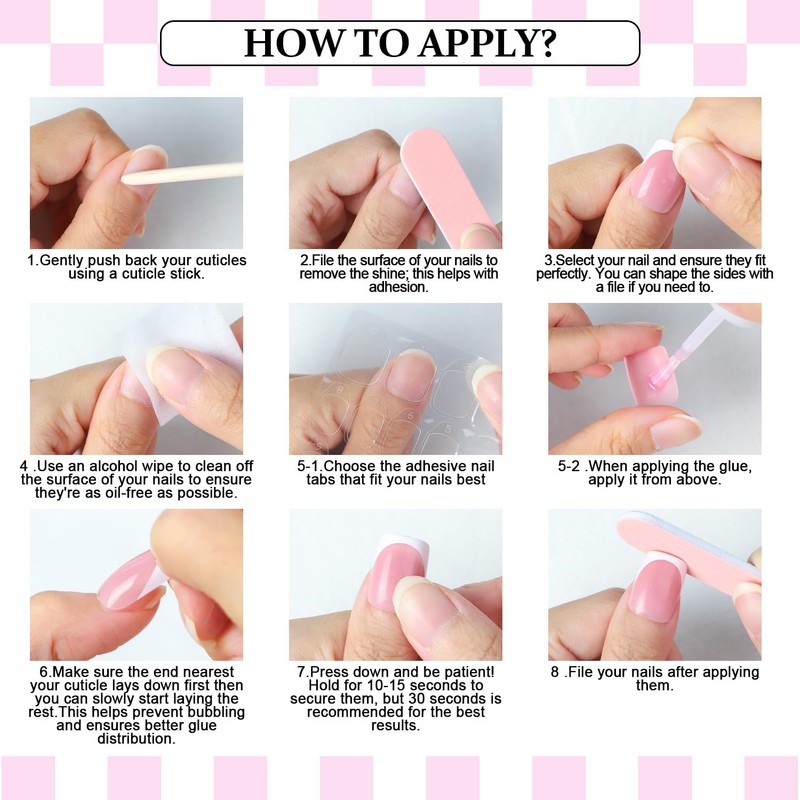 HOW TO APPLY?

1.Gently push back your cuticles using a cuticle stick.

2.File the surface of your nails to remove the shine; this helps with adhesion.

3.Select your nail and ensure they fit perfectly. You can shape the sides with a file if you need to.

4 .Use an alcohol wipe to clean off the surface of your nails to ensure they're as oil-free as possible.

5-1.Choose the adhesive nail tabs that fit your nails best

5-2 .When applying the glue, apply it from above.

6.Make sure the end nearest your cuticle lays down first then you can slowly start laying the rest.This helps prevent bubbling and ensures better glue distribution.

7.Press down and be patient! Hold for 10-15 seconds to secure them, but 30 seconds is recommended for the best results.

8 .File your nails after applying them.