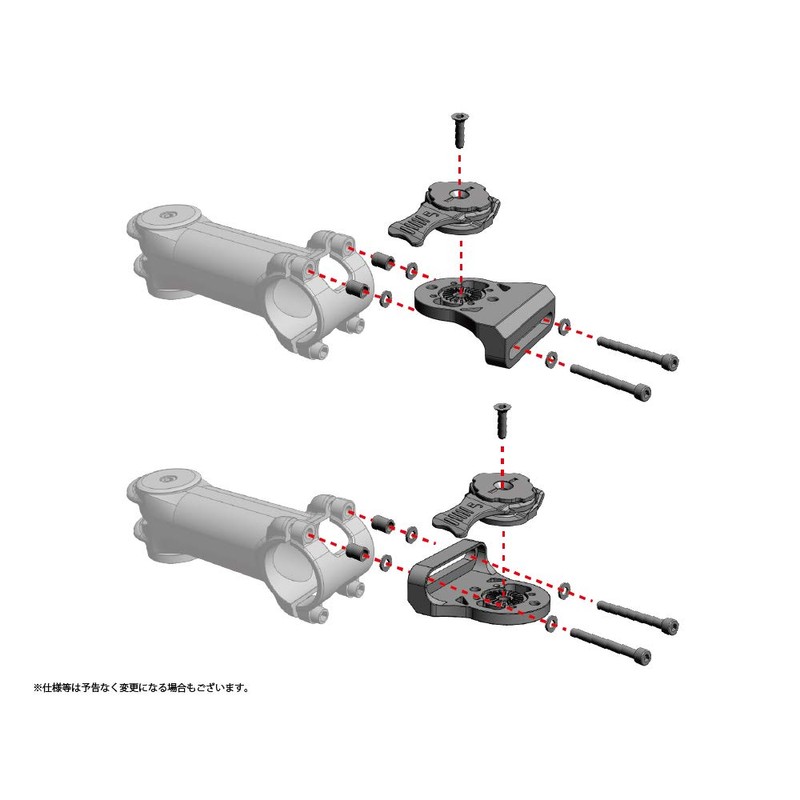 ※仕様等は予告なく変更になる場合もございます。