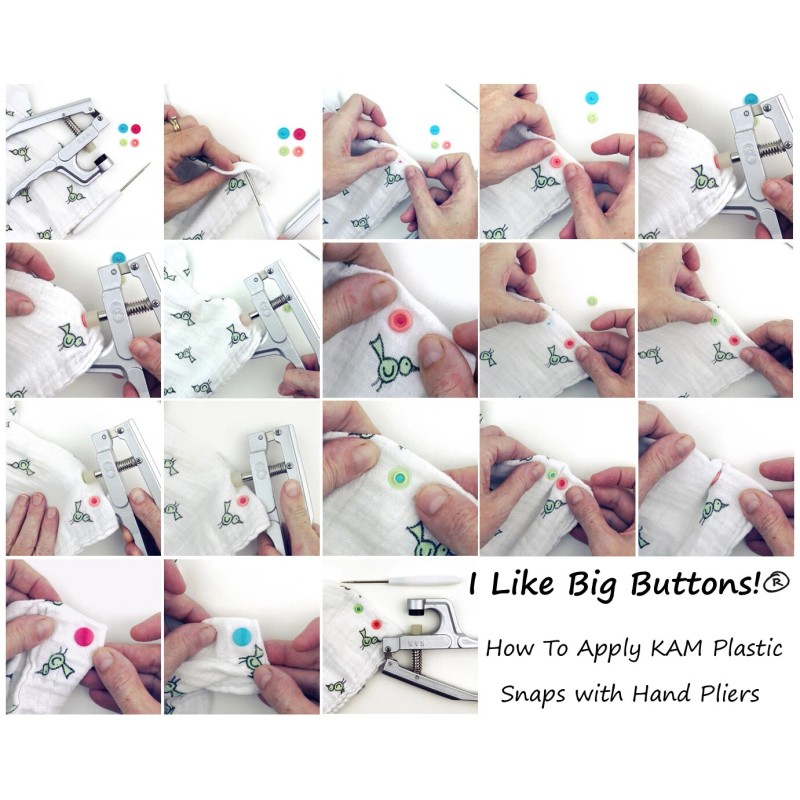 I Like Big Buttons!®

How To Apply KAM Plastic Snaps with Hand Pliers