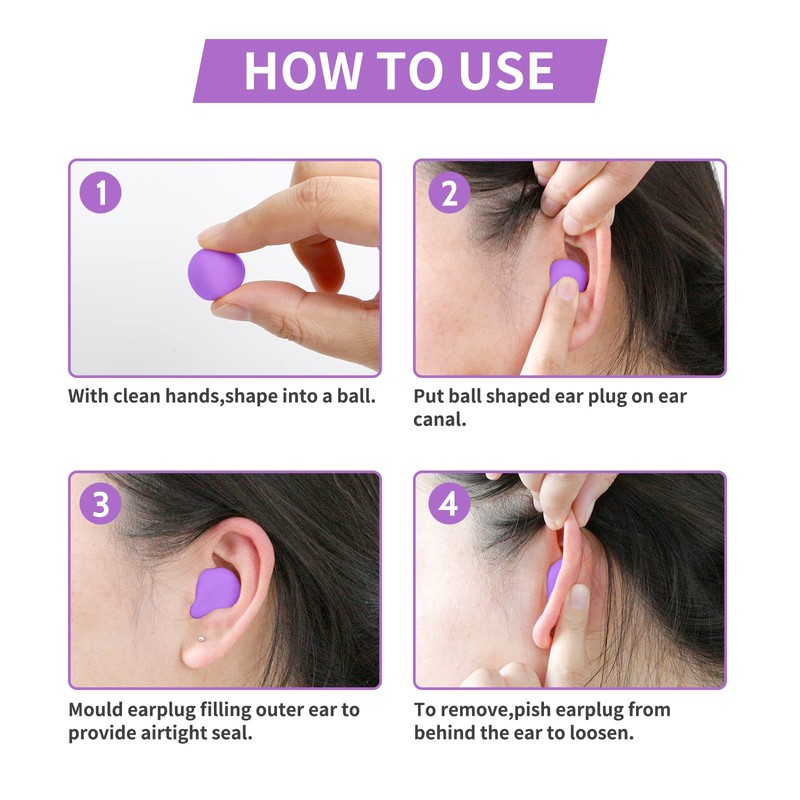 HOW TO USE

1

With clean hands,shape into a ball.

2

Put ball shaped ear plug on ear canal.

3

Mould earplug filling outer ear to provide airtight seal.

4

To remove,pish earplug from behind the ear to loosen.