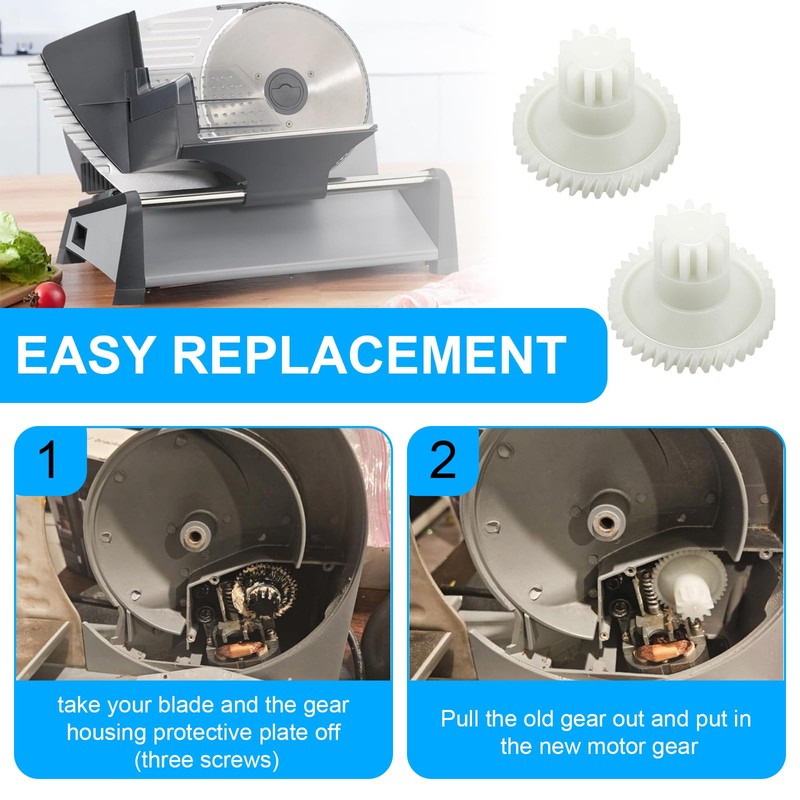 EASY REPLACEMENT

1

take your blade and the gear housing protective plate off (three screws)

2

Pull the old gear out and put in the new motor gear