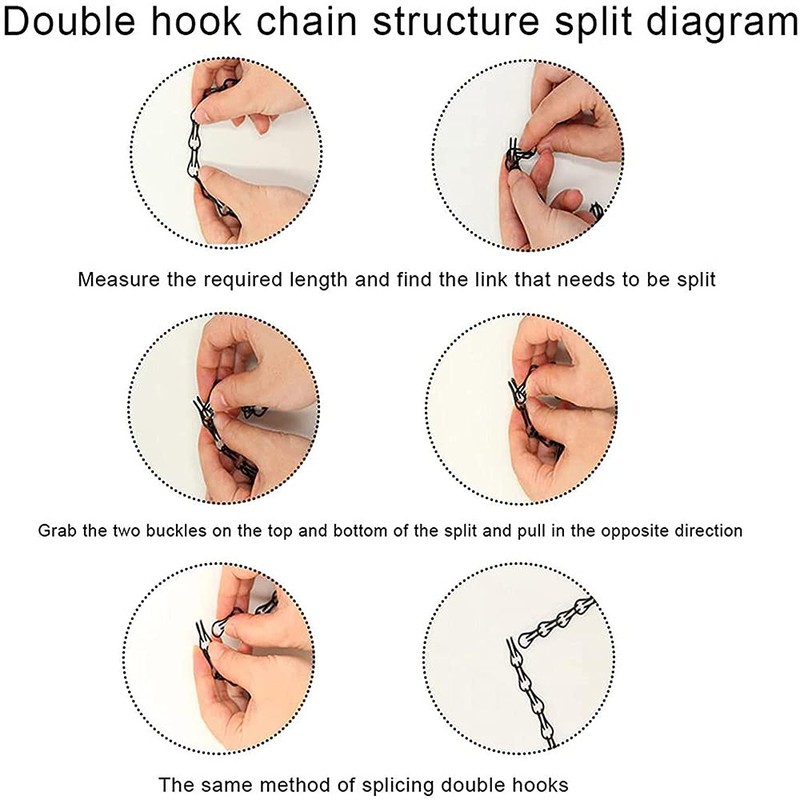 Double hook chain structure split diagram

Measure the required length and find the link that needs to be split

Grab the two buckles on the top and bottom of the split and pull in the opposite direction

The same method of splicing double hooks