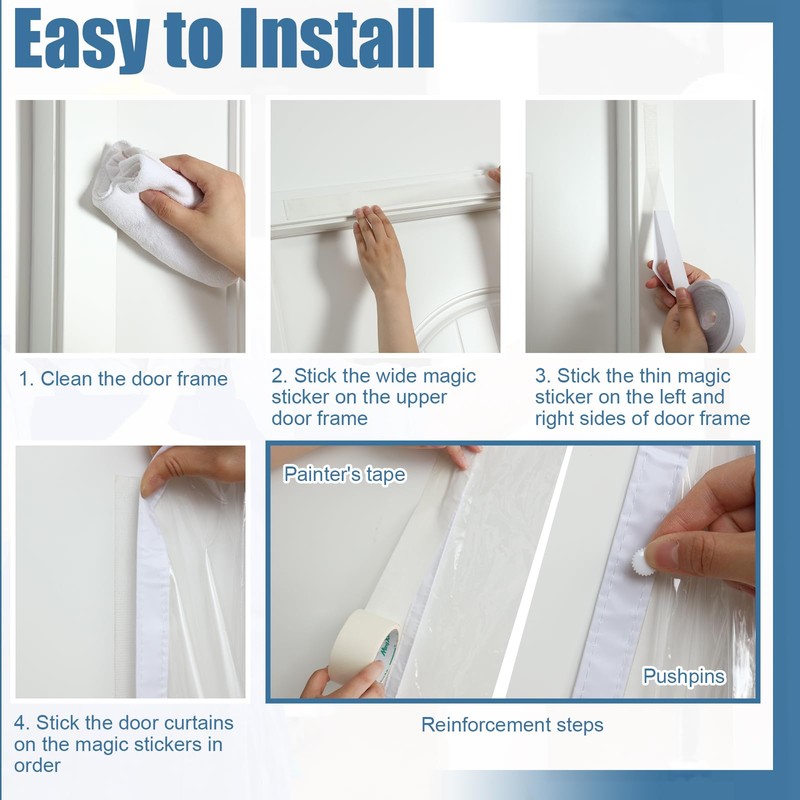 Easy to Install

1. Clean the door frame

2. Stick the wide magic sticker on the upper door frame

3. Stick the thin magic sticker on the left and right sides of door frame

4. Stick the door curtains on the magic stickers in order

Painter's tape

Pushpins

Reinforcement steps