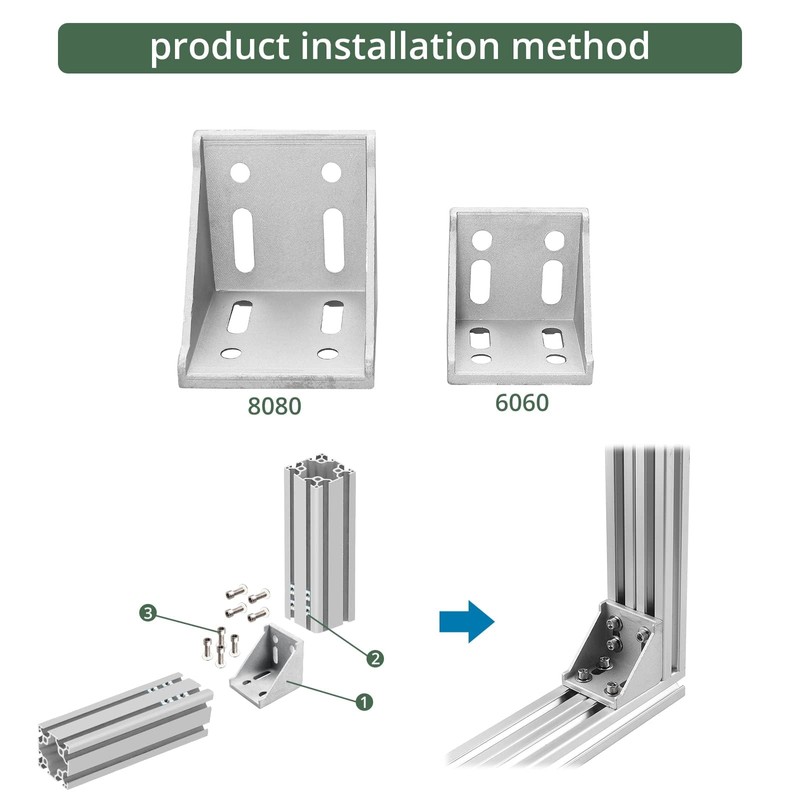 product installation method

8080

6060

3

2

1