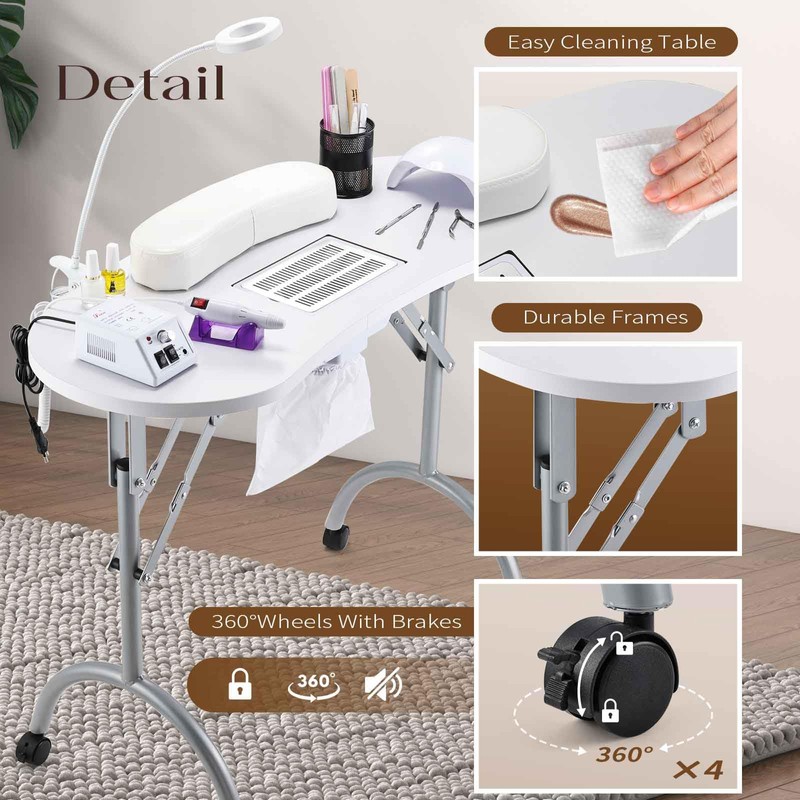 Detail

Easy Cleaning Table

Durable Frames

360°Wheels With Brakes

360°

360°

×4