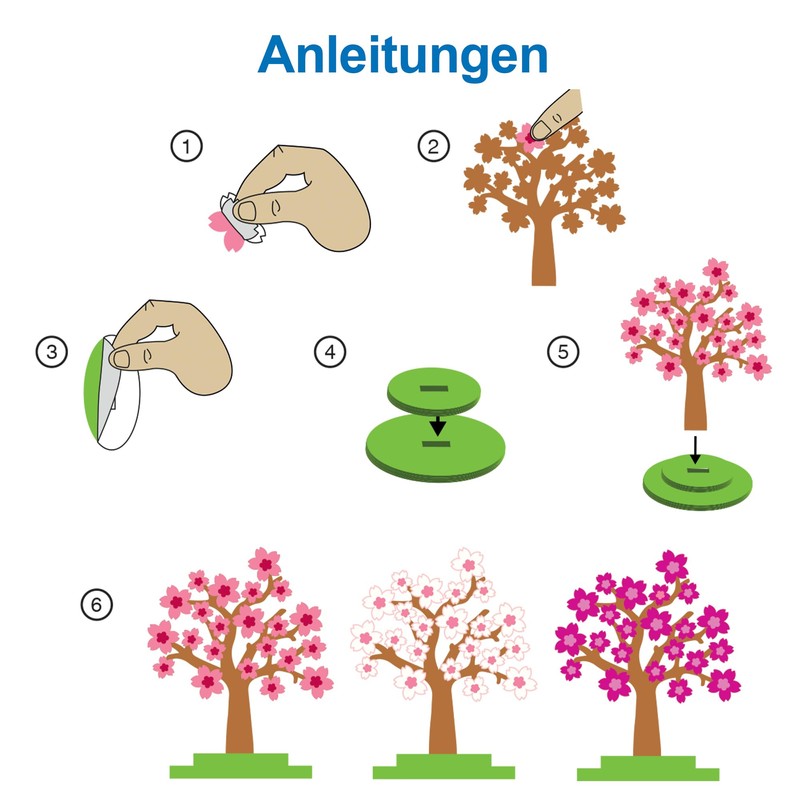 Anleitungen

1

2

3

4

5

6