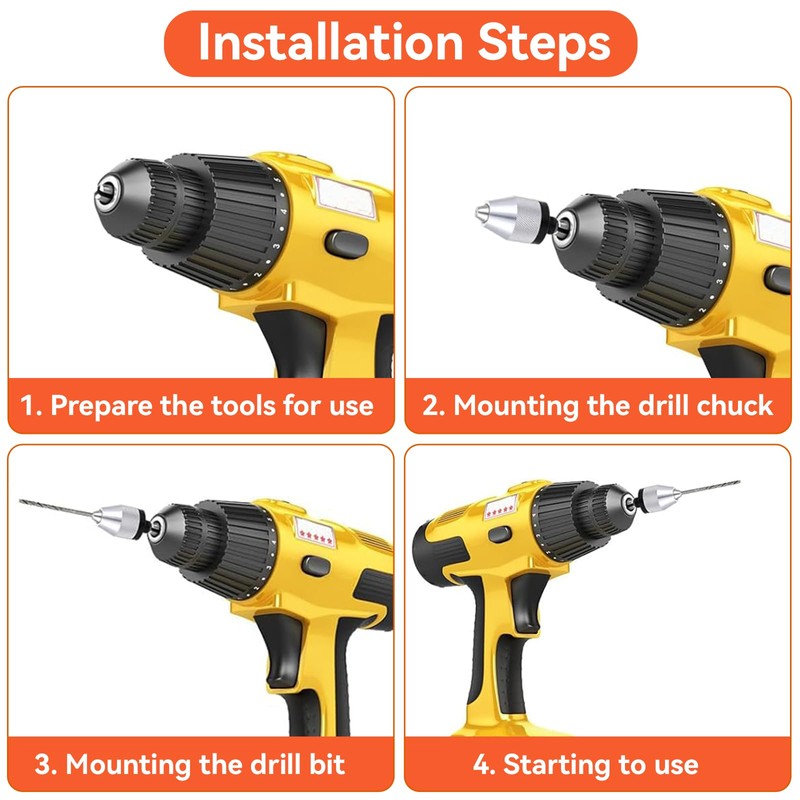 Installation Steps

1. Prepare the tools for use

2. Mounting the drill chuck

3. Mounting the drill bit

4. Starting to use