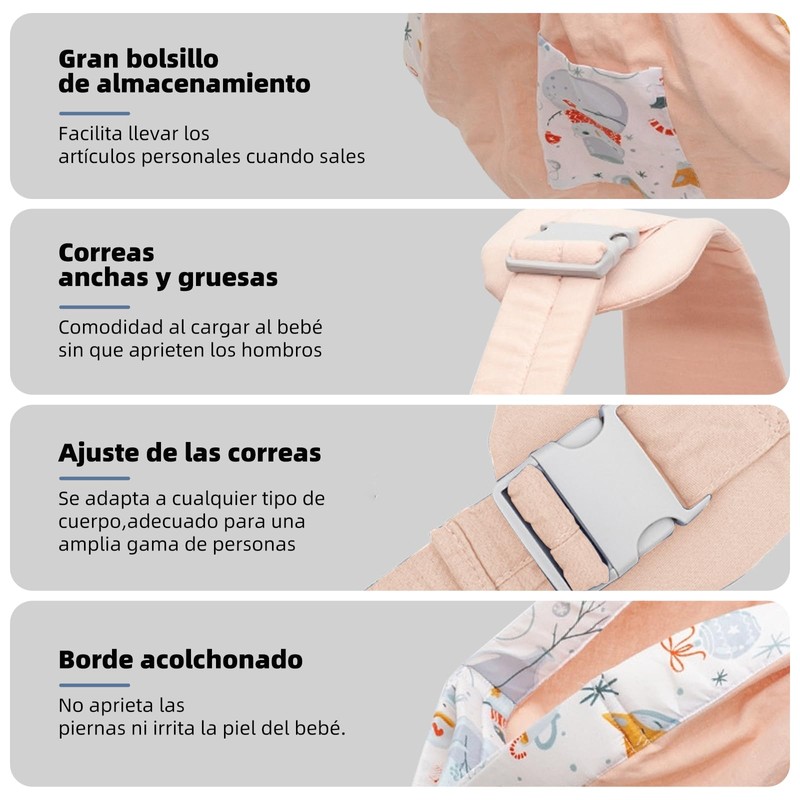 Gran bolsillo de almacenamiento

Facilita llevar los artículos personales cuando sales

Correas anchas y gruesas

Comodidad al cargar al bebé sin que aprieten los hombros

Ajuste de las correas

Se adapta a cualquier tipo de cuerpo,adecuado para una amplia gama de personas

Borde acolchonado

No aprieta las piernas ni irrita la piel del bebé.