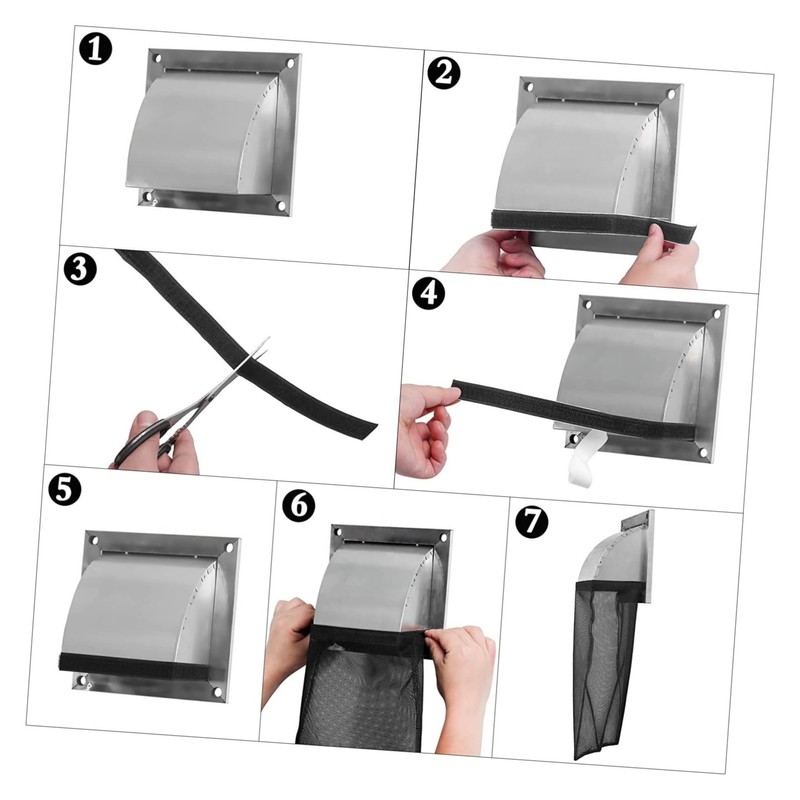 1

2

3

4

5

6

7