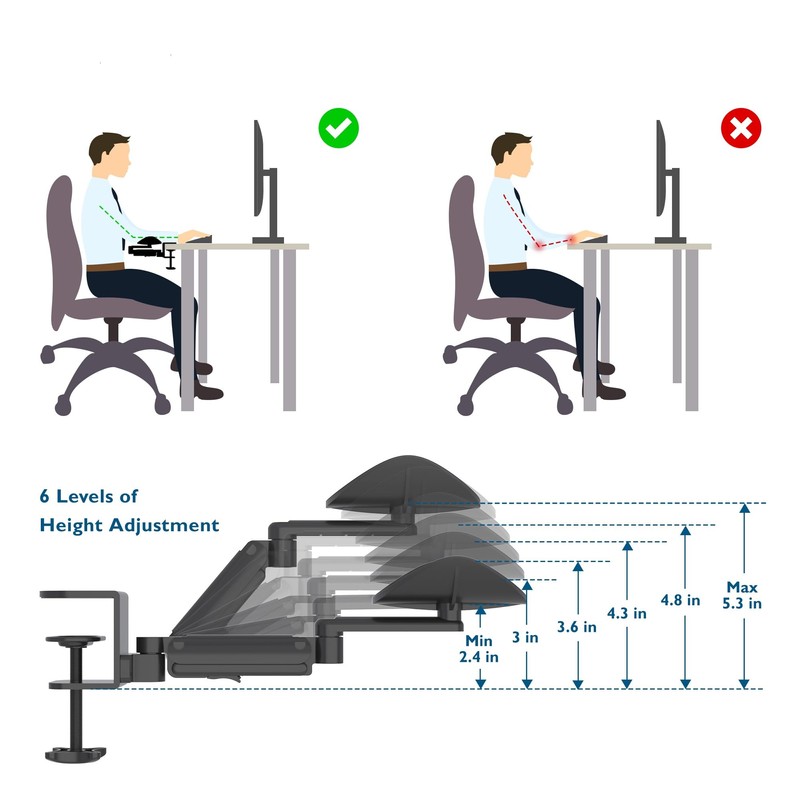 6 Levels of
Height Adjustment

Min
2.4 in

3 in

3.6 in

4.3 in

4.8 in

Max
5.3 in