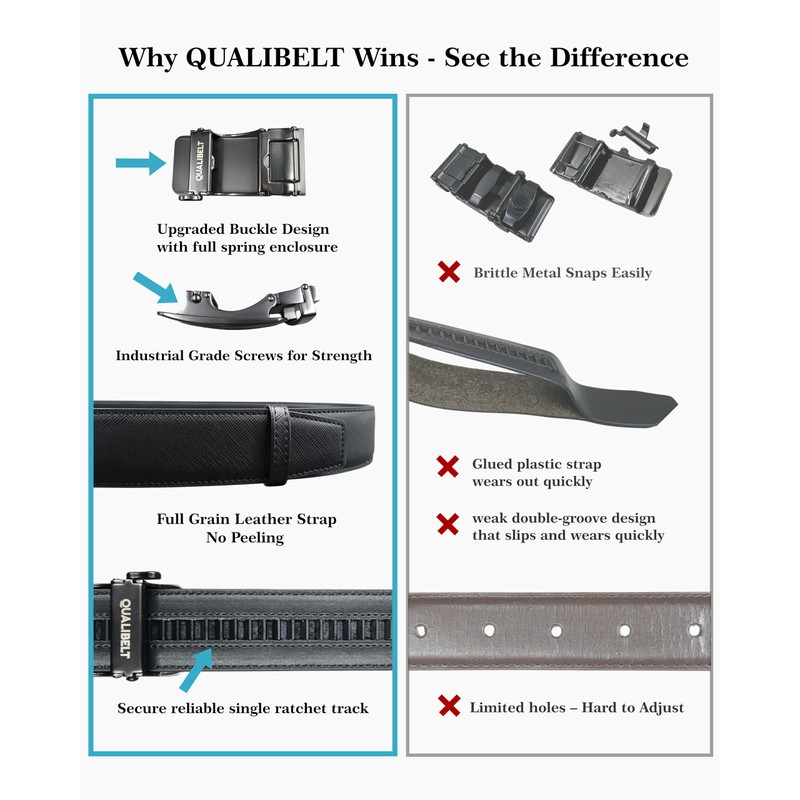 Why QUALIBELT Wins - See the Difference

QUALIBELT

Upgraded Buckle Design with full spring enclosure

Industrial Grade Screws for Strength

Full Grain Leather Strap No Peeling

QUALIBELT

Secure reliable single ratchet track

Brittle Metal Snaps Easily

Glued plastic strap wears out quickly

weak double-groove design that slips and wears quickly

Limited holes – Hard to Adjust